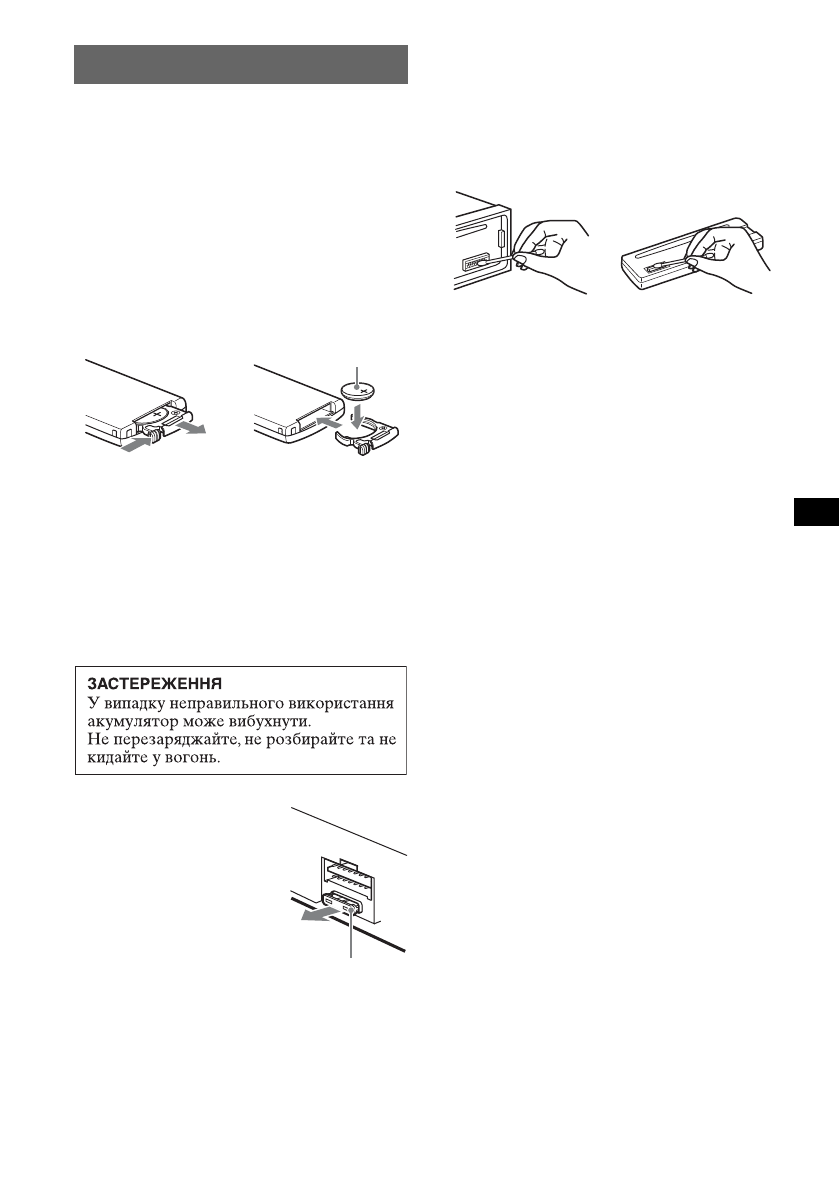 ЗАСТЕРЕЖЕННЯ
У випадку неправильного використання акумулятор може вибухнути.
Не перезаряджайте, не розбирайте та не кидайте у вогонь.