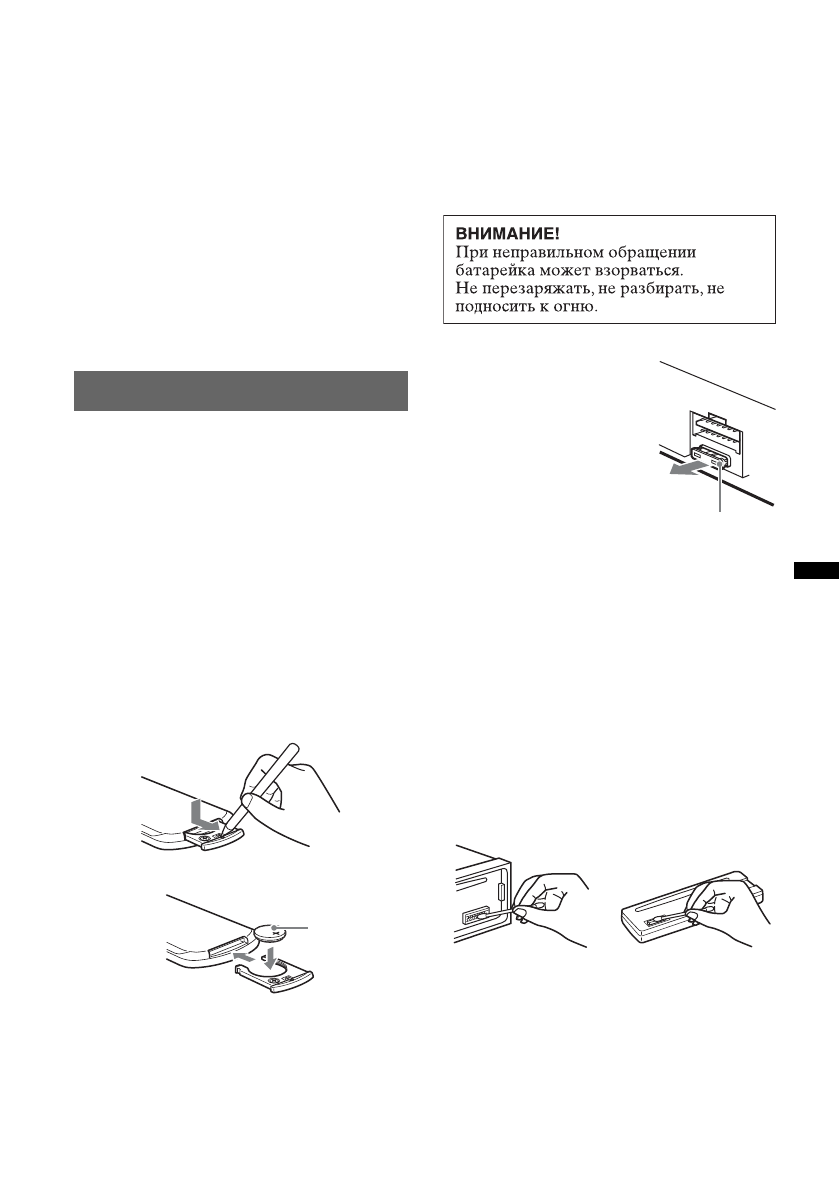 ВНИМАНИЕ!
При неправильном обращении батарейка может взорваться.
Не перезаряжать, не разбирать, не подносить к огню.