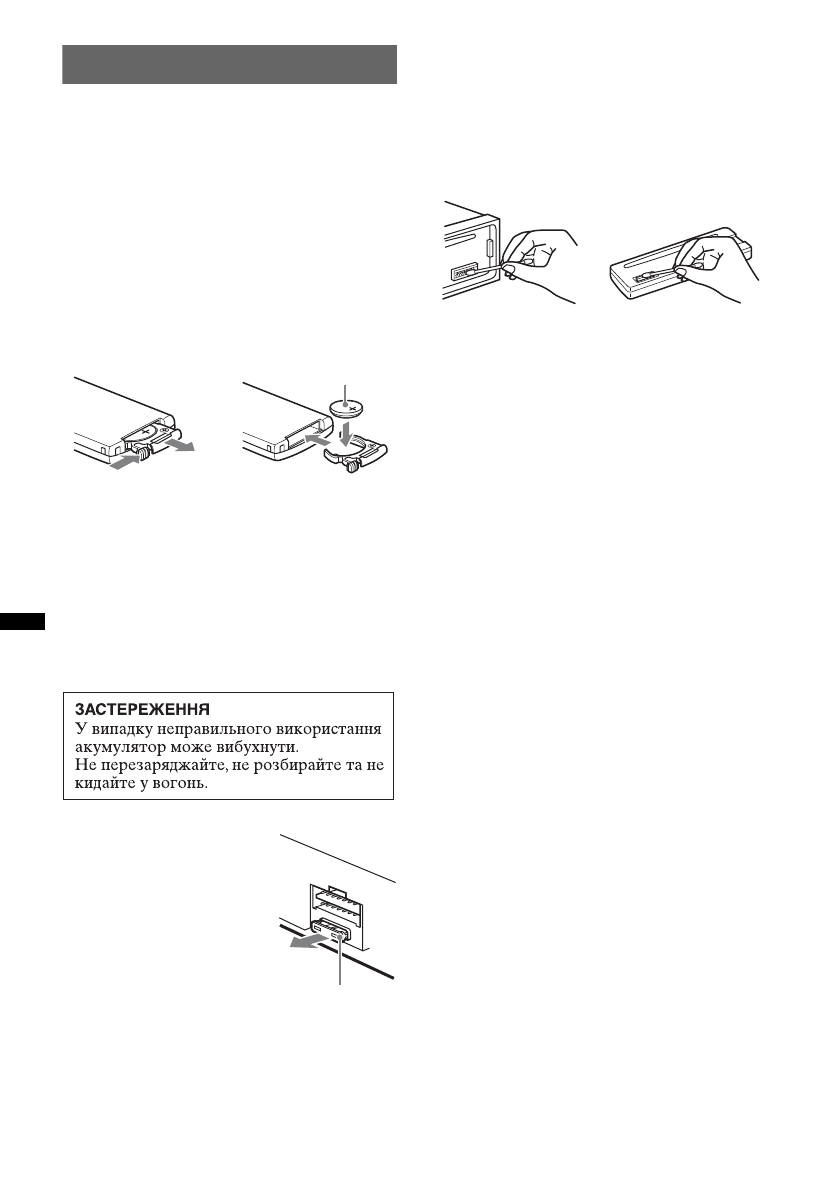 ЗАСТЕРЕЖЕННЯ
У випадку неправильного використання акумулятор може вибухнути.
Не перезаряджайте, не розбирайте та не кидайте у вогонь.