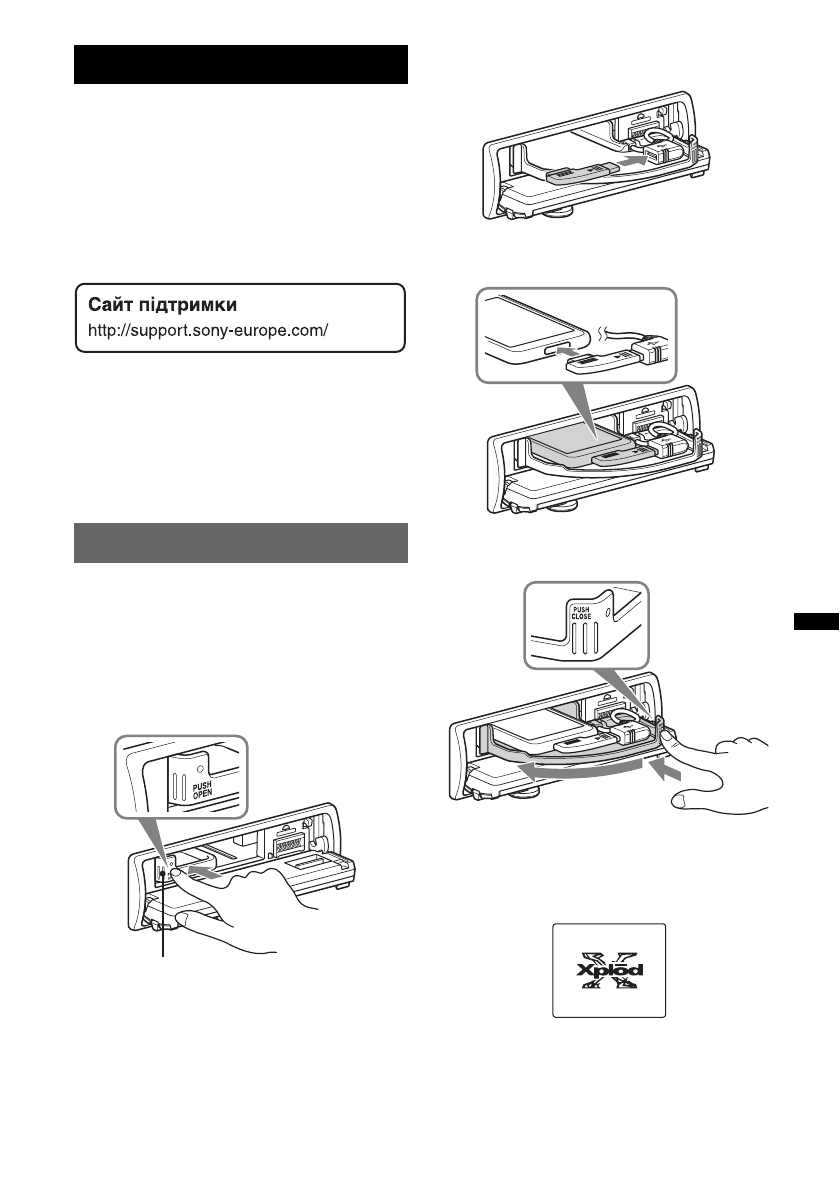 Сайт підтримки
http://support.sony-europe.com/

PUSH OPEN

PUSH CLOSE

Xplod