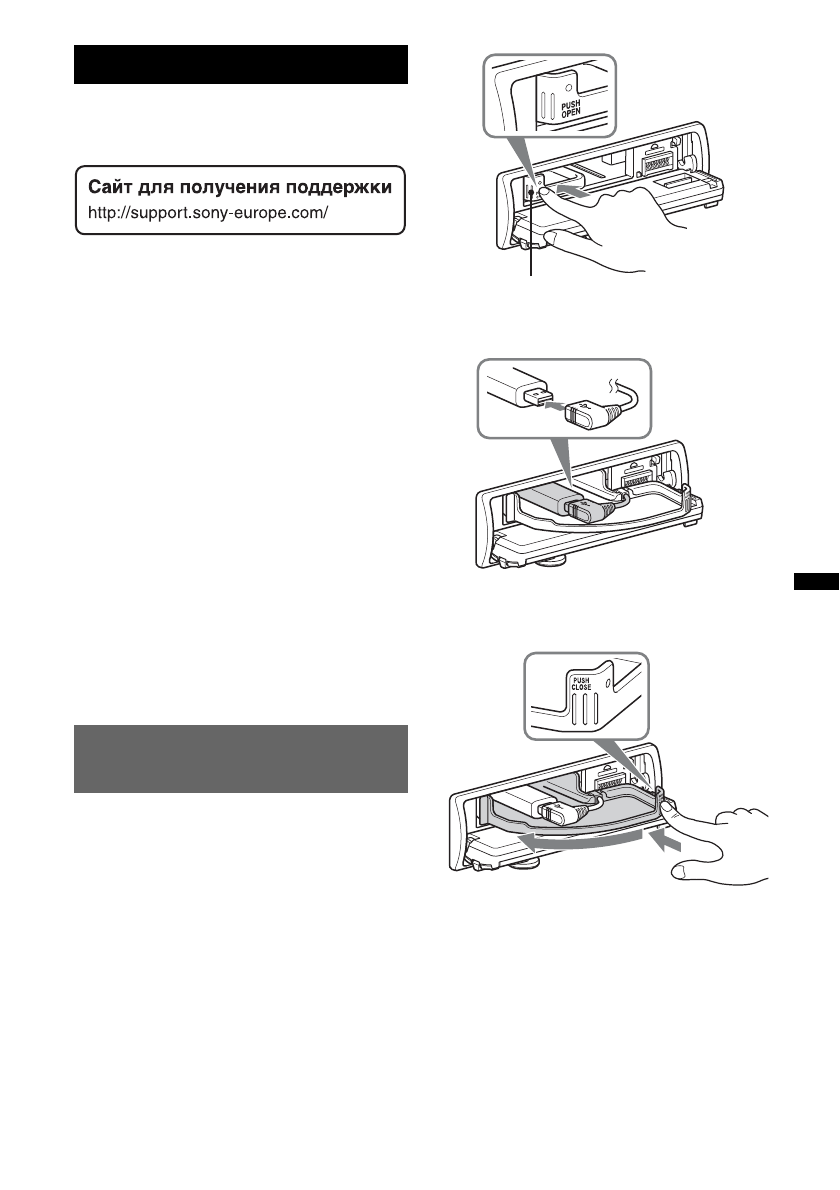 Сайт для получения поддержки
http://support.sony-europe.com/

PUSH OPEN

PUSH CLOSE