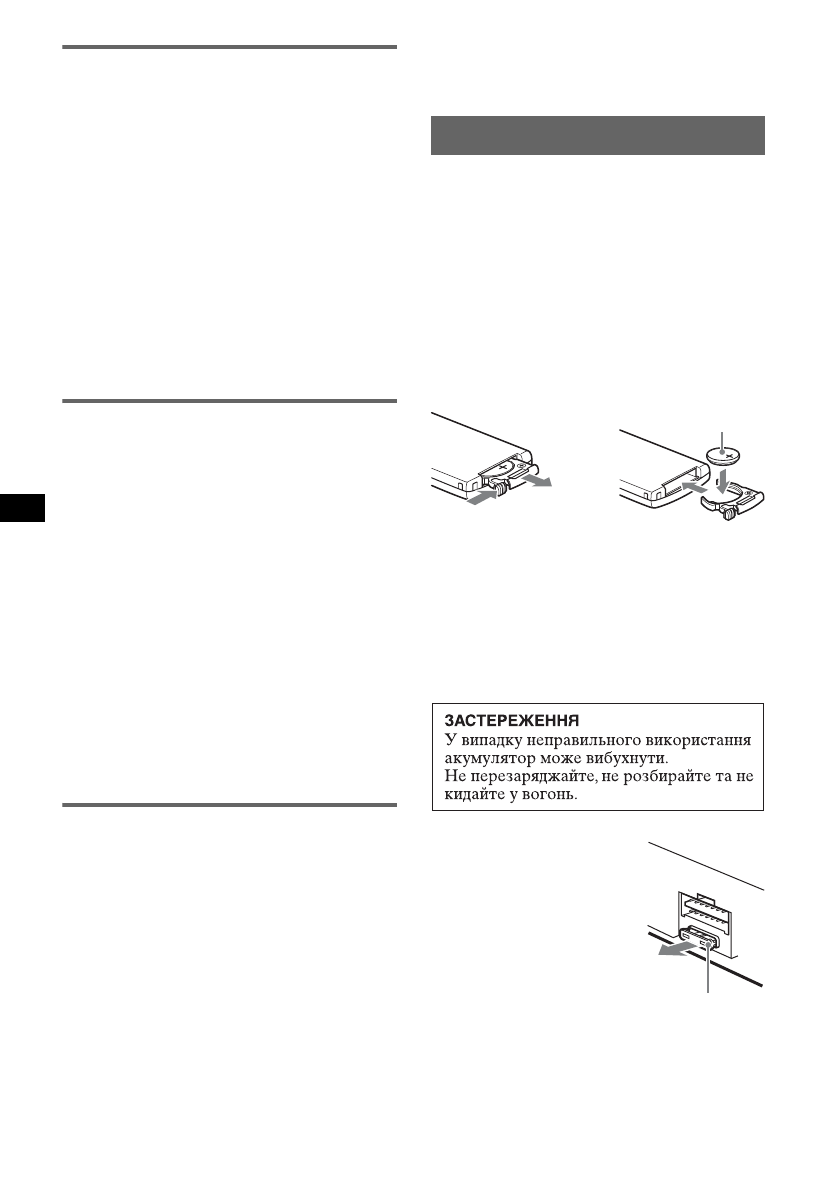 ЗАСТЕРЕЖЕННЯ
У випадку неправильного використання акумулятор може вибухнути.
Не перезаряджайте, не розбирайте та не кидайте у вогонь.