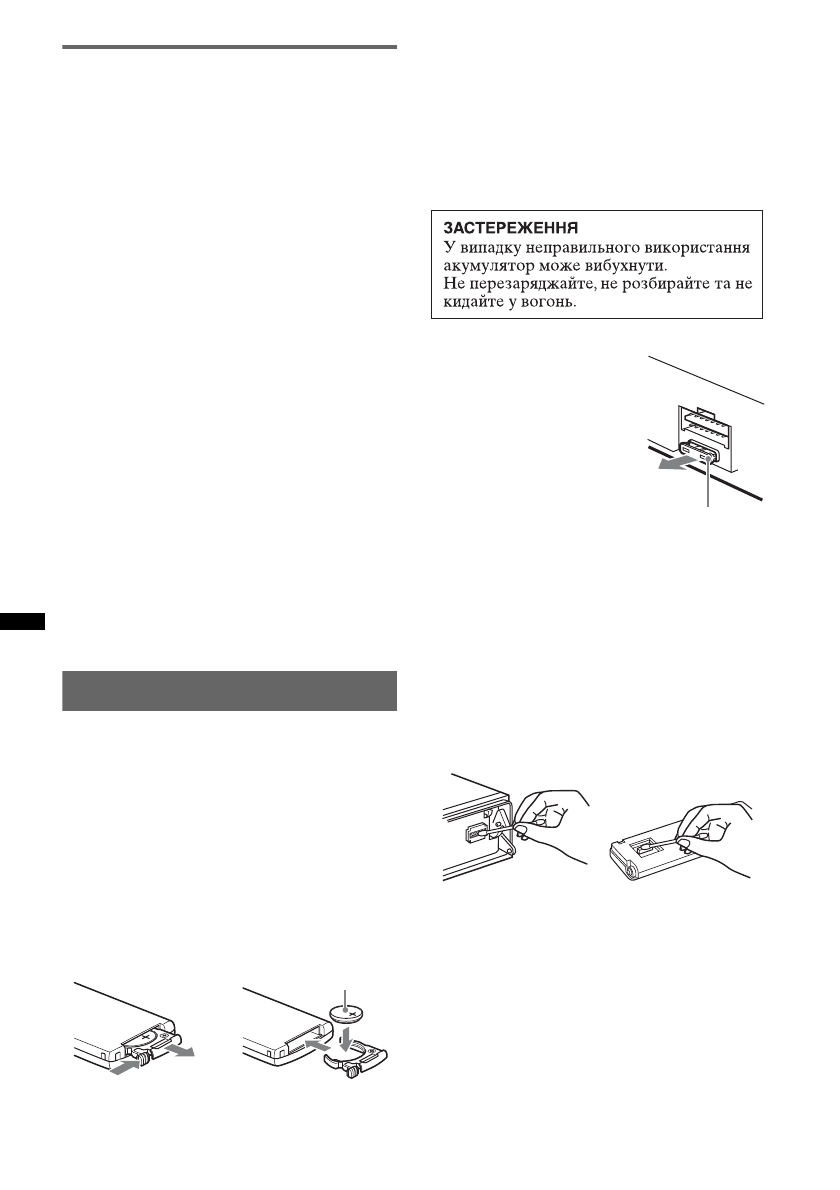 ЗАСТЕРЕЖЕННЯ
У випадку неправильного використання акумулятор може вибухнути.
Не перезаряджайте, не розбирайте та не кидайте у вогонь.