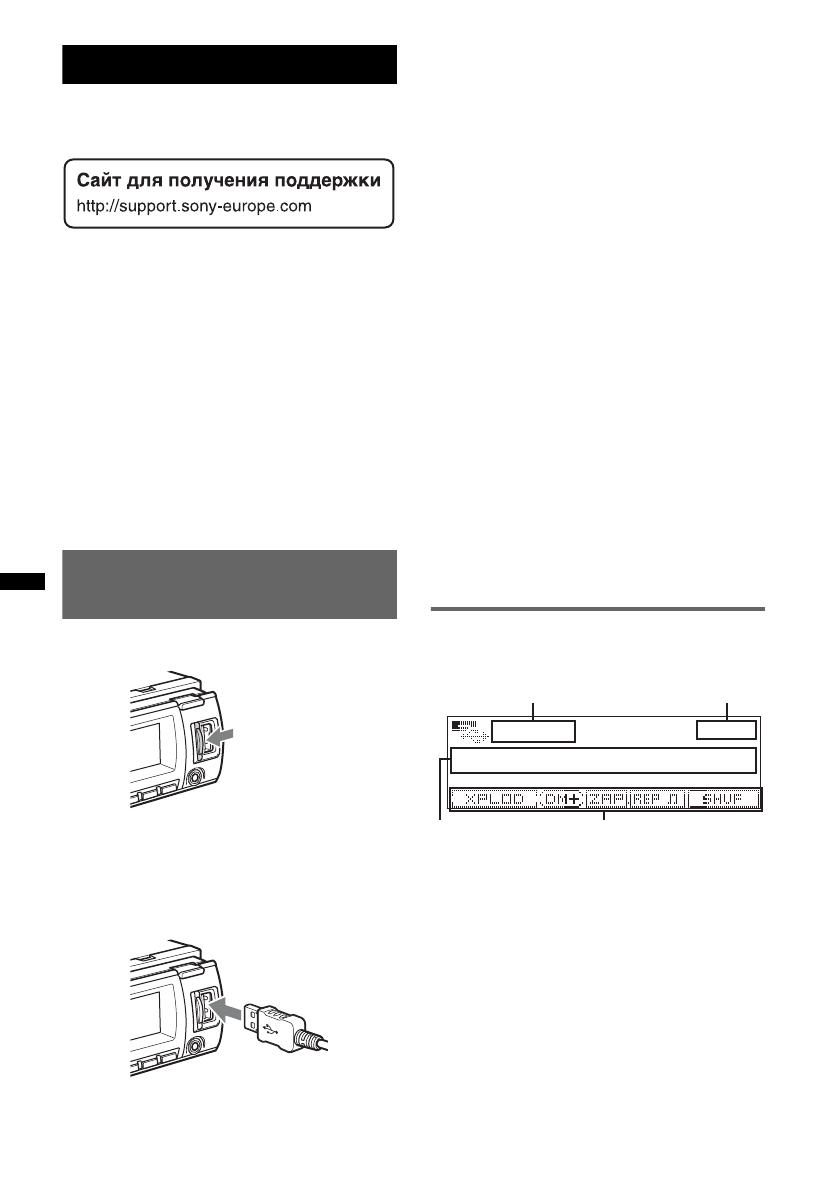 Сайт для получения поддержки
http://support.sony-europe.com

XPLOD DM+ ZAP REP SHUF