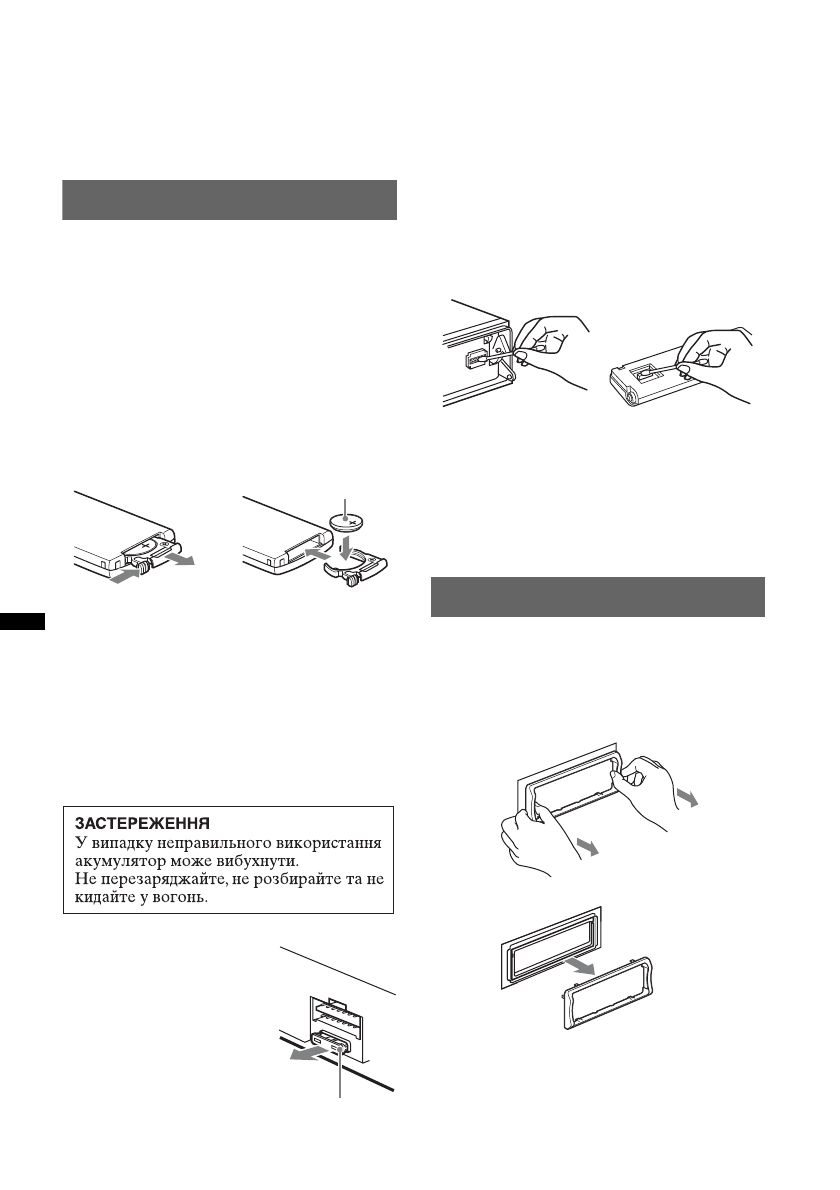 ЗАСТЕРЕЖЕННЯ
У випадку неправильного використання акумулятор може вибухнути.
Не перезаряджайте, не розбирайте та не кидайте у вогонь.