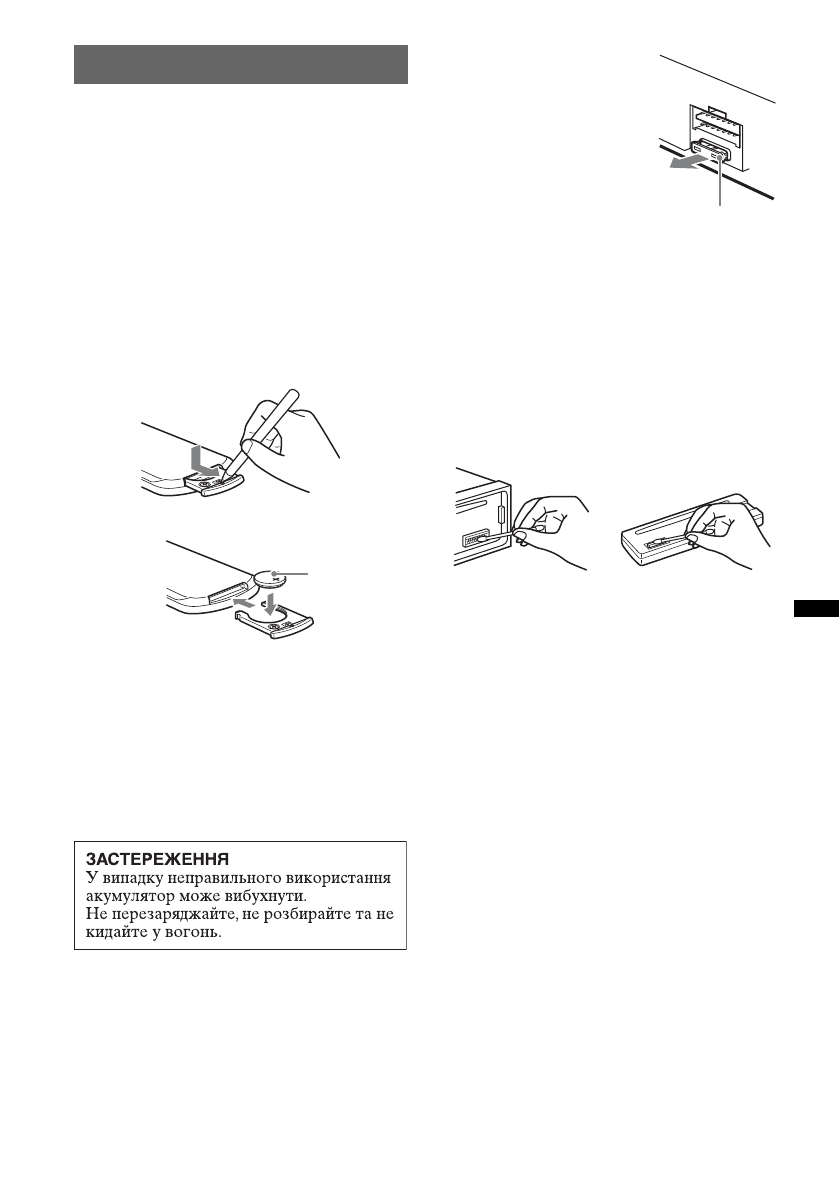 ЗАСТЕРЕЖЕННЯ
У випадку неправильного використання акумулятор може вибухнути.
Не перезаряджайте, не розбирайте та не кидайте у вогонь.