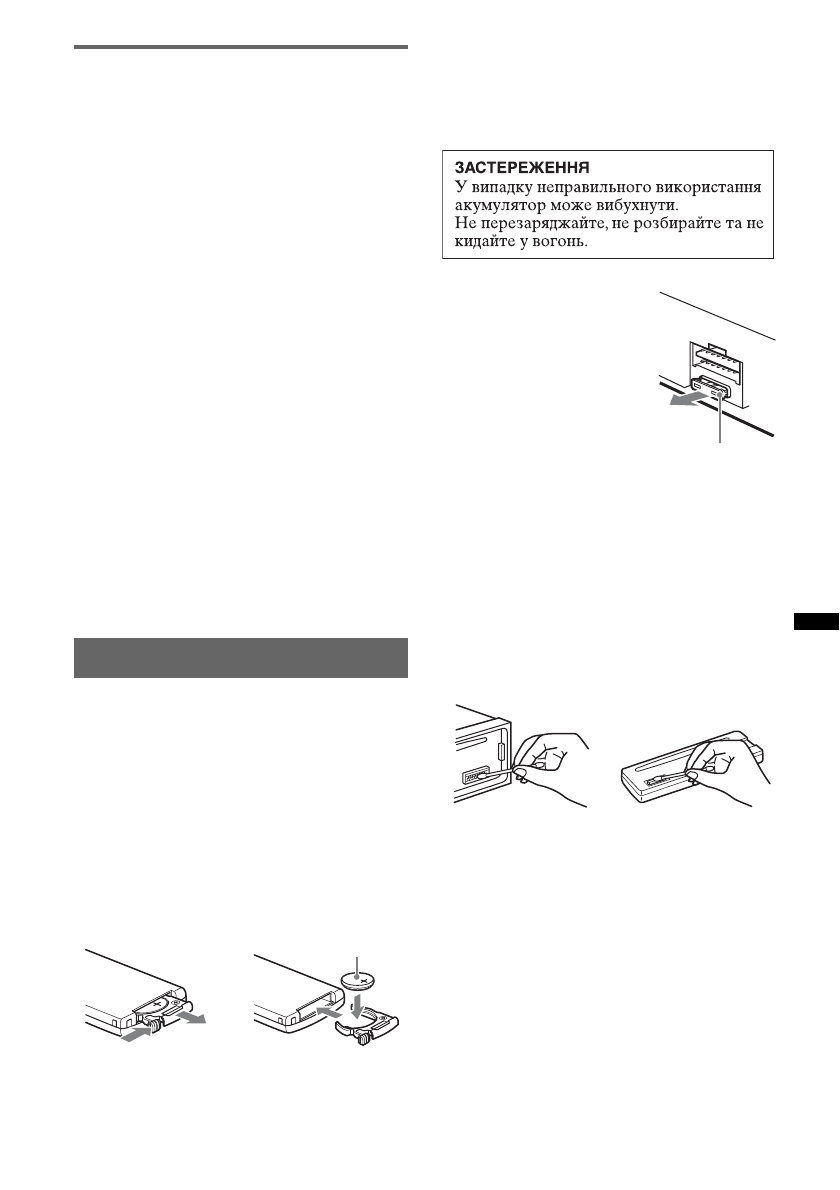 ЗАСТЕРЕЖЕННЯ
У випадку неправильного використання акумулятор може вибухнути.
Не перезаряджайте, не розбирайте та не кидайте у вогонь.