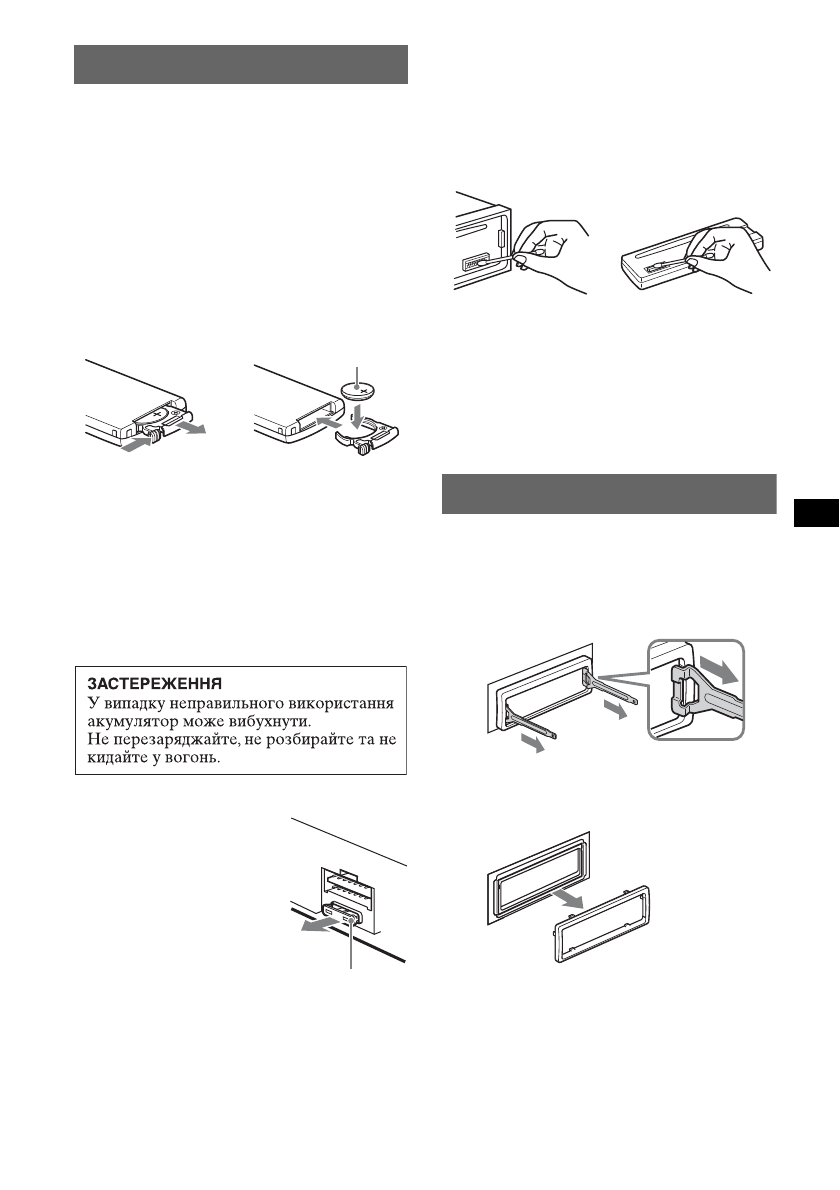 ЗАСТЕРЕЖЕННЯ
У випадку неправильного використання акумулятор може вибухнути.
Не перезаряджайте, не розбирайте та не кидайте у вогонь.