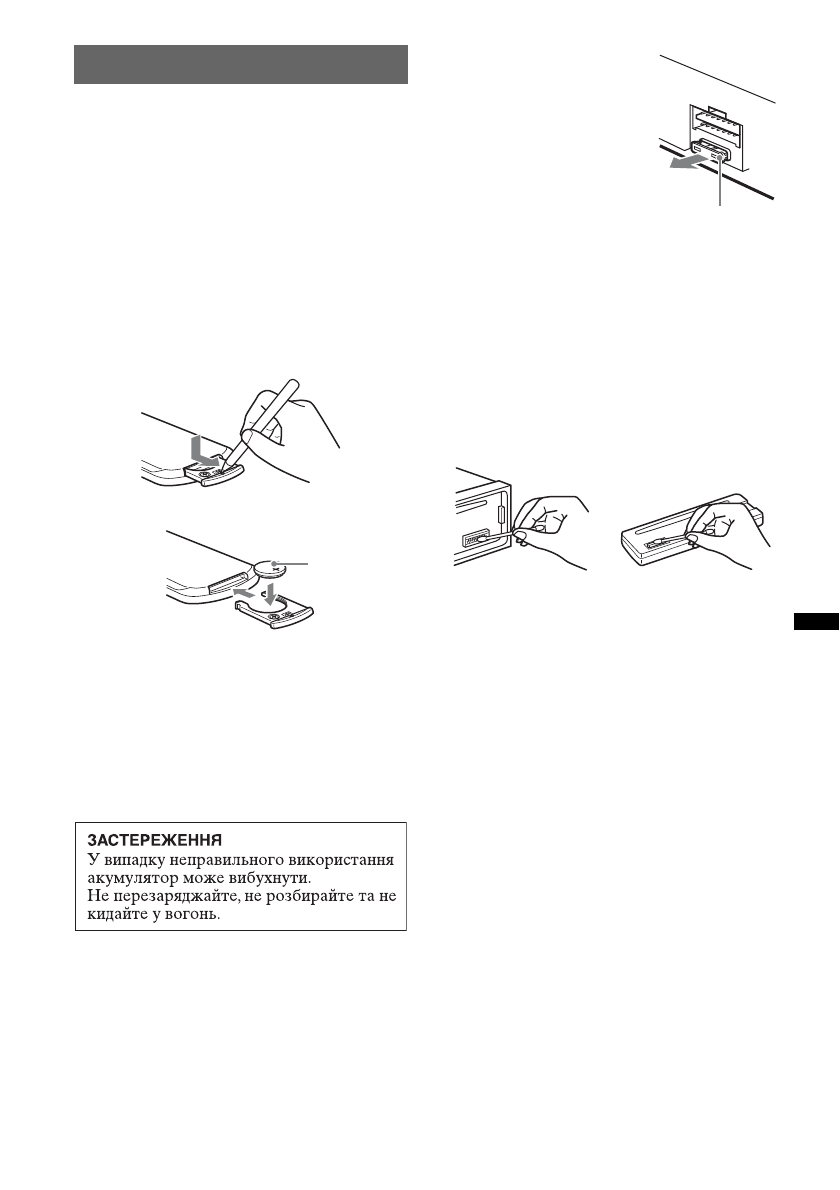 ЗАСТЕРЕЖЕННЯ
У випадку неправильного використання акумулятор може вибухнути.
Не перезаряджайте, не розбирайте та не кидайте у вогонь.