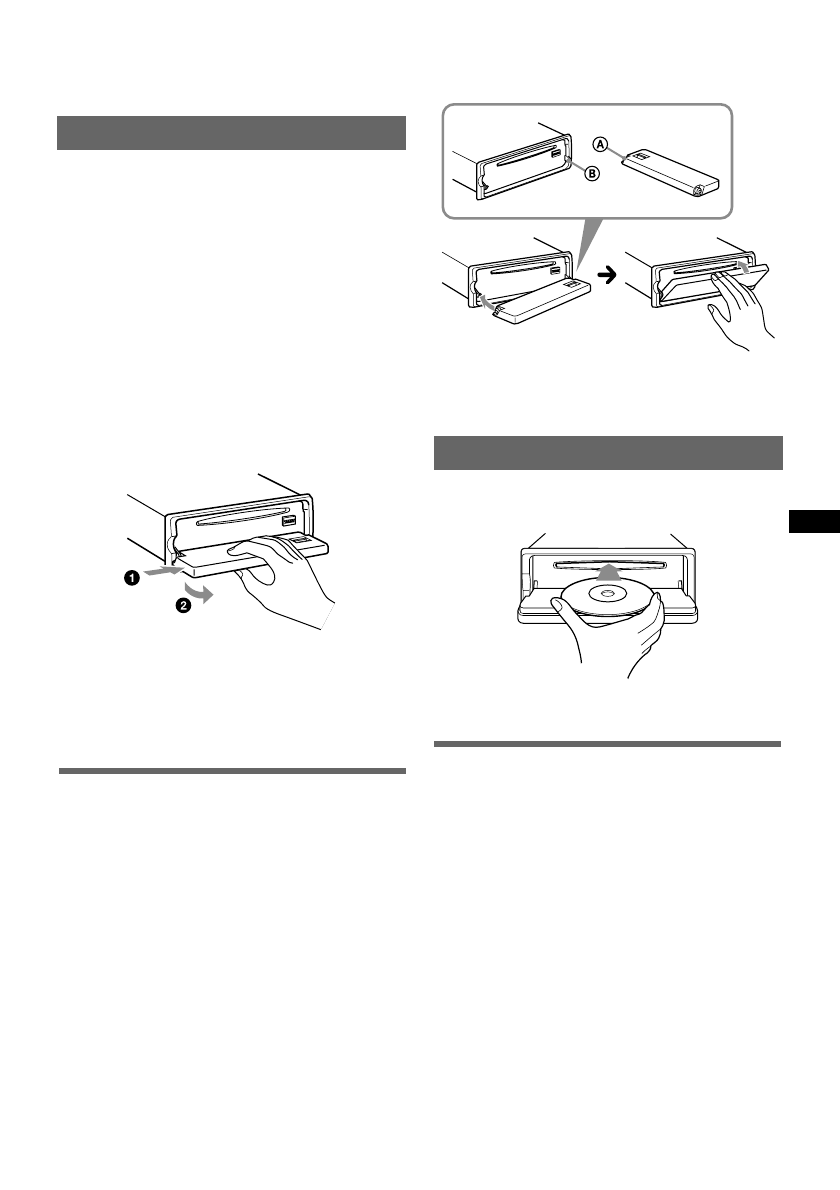 A

B

1

2