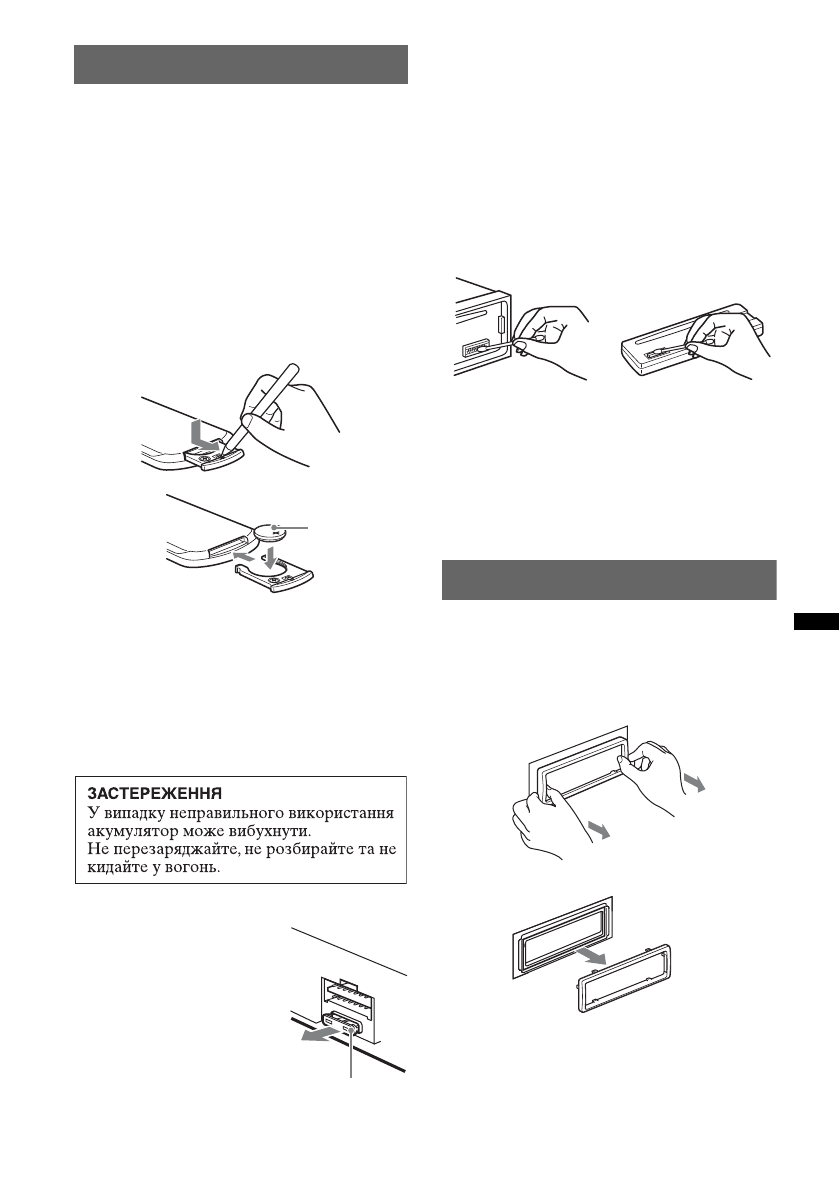 ЗАСТЕРЕЖЕННЯ
У випадку неправильного використання акумулятор може вибухнути.
Не перезаряджайте, не розбирайте та не кидайте у вогонь.