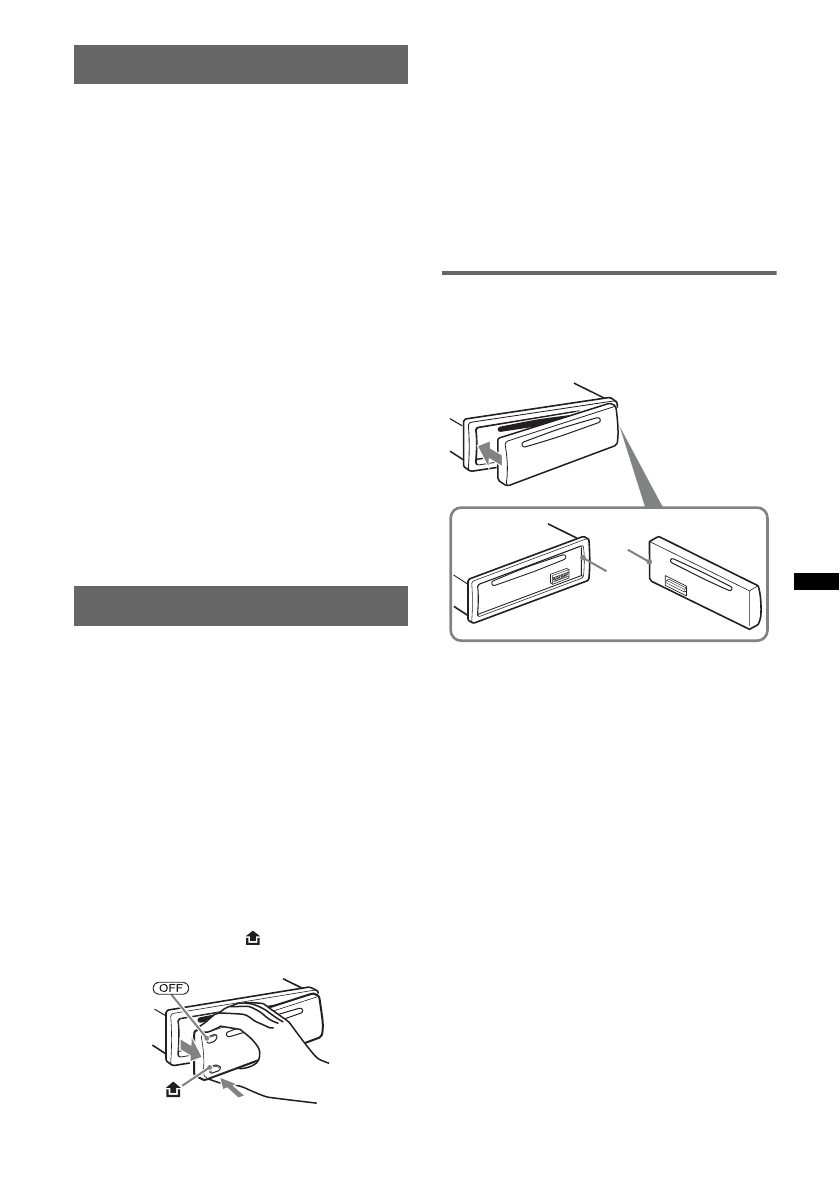 OFF