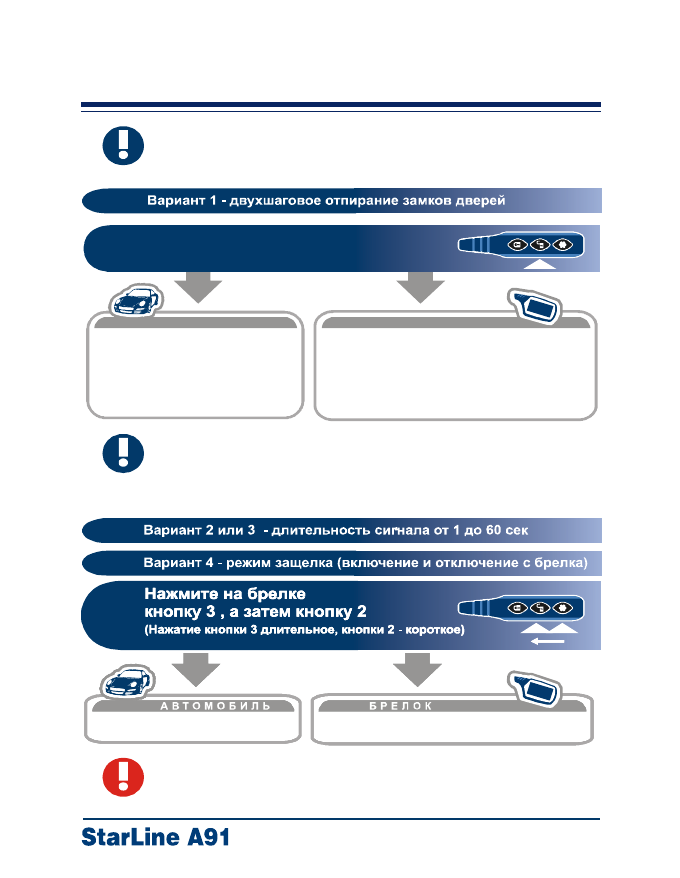 Вариант 1 - двухшаговое отпирание замков дверей

Вариант 2 или 3 - длительность сигнала от 1 до 60 сек

Вариант 4 - режим защелка (включение и отключение с брелка)

Нажмите на брелке кнопку 3 , а затем кнопку 2
(Нажатие кнопки 3 длительное, кнопки 2 - короткое)

АВТОМОБИЛЬ

БРЕЛОК

StarLine A91