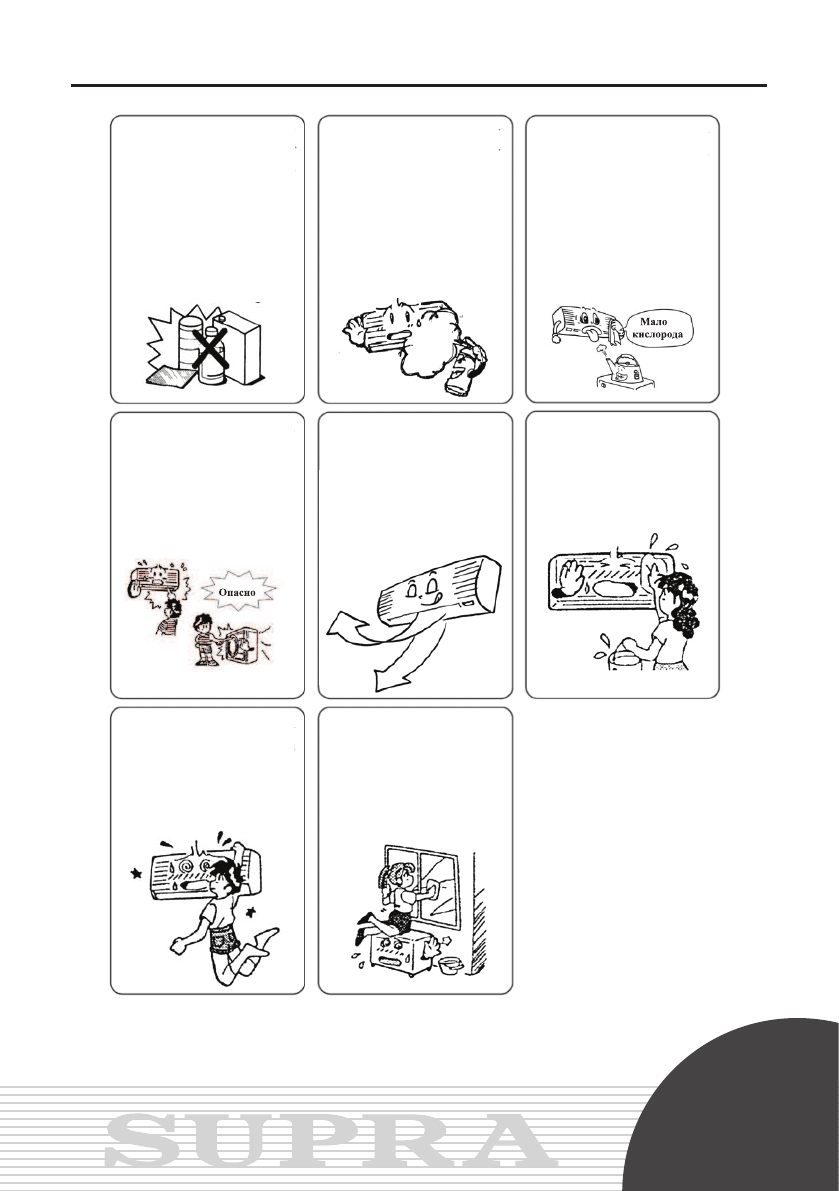 Мало кислорода

Опасно

SUPRA