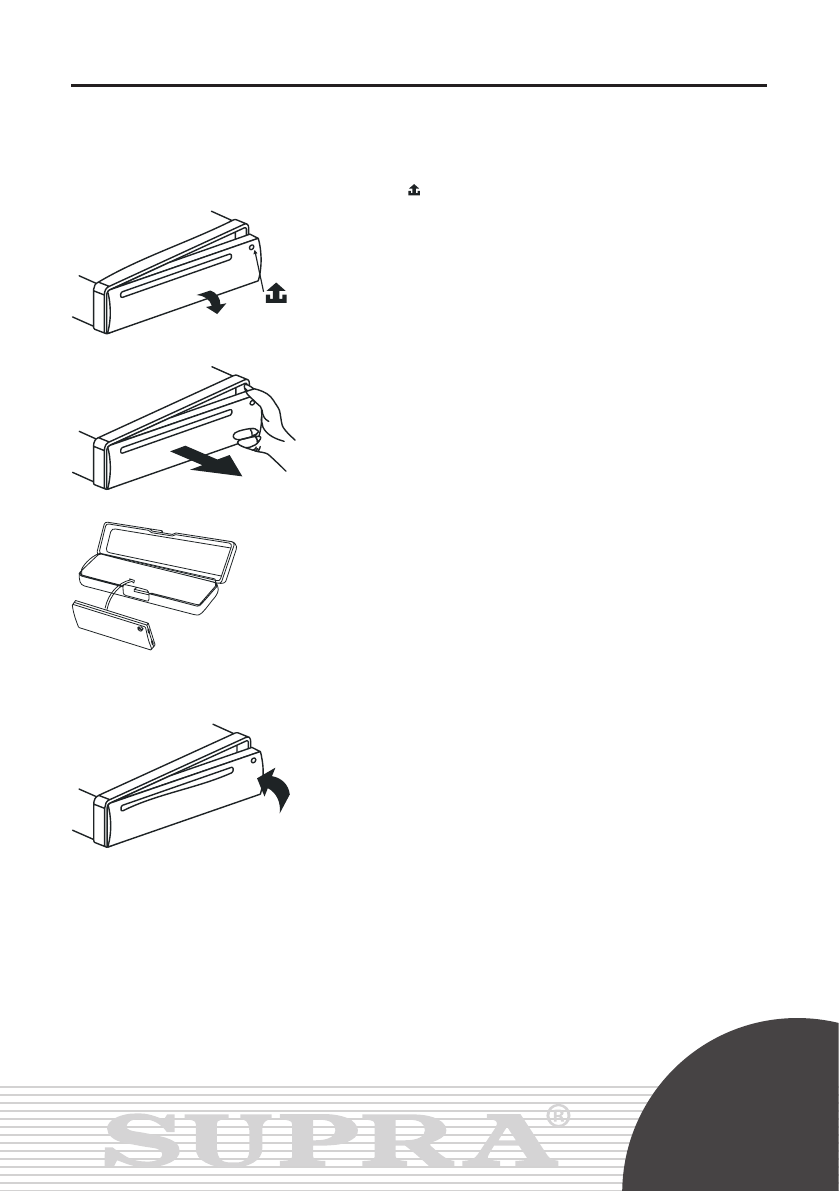 SUPRA®