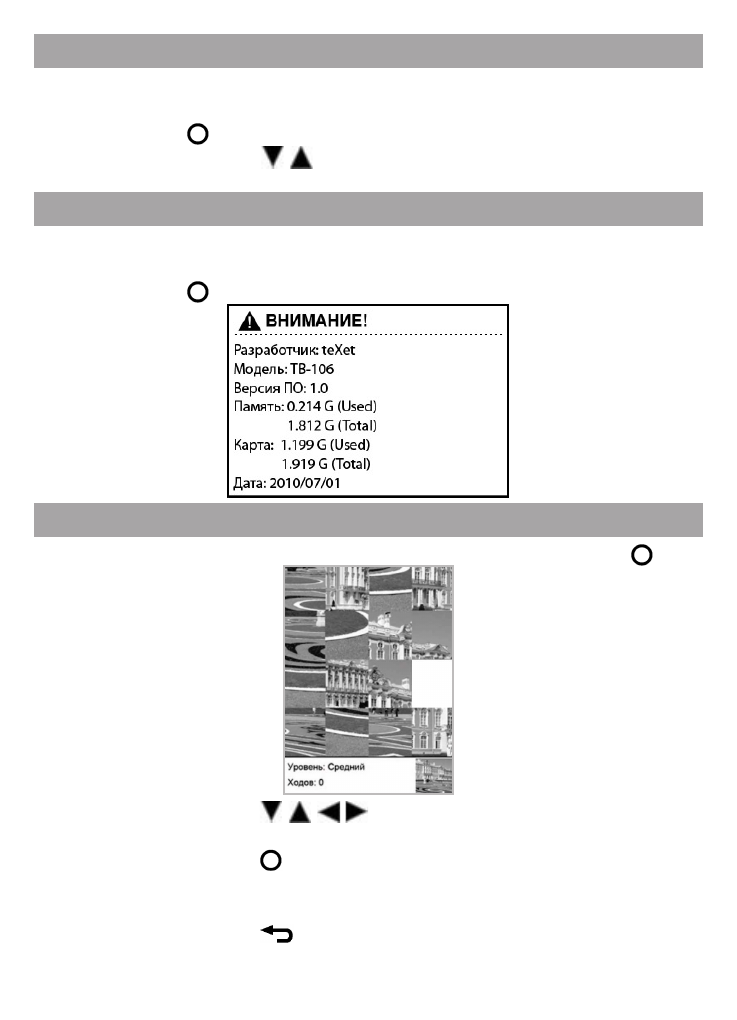 ВНИМАНИЕ!

Разработчик: teXet
Модель: TB-106
Версия ПО: 1.0
Память: 0.214 G (Used)
1.812 G (Total)
Карта: 1.199 G (Used)
1.919 G (Total)
Дата: 2010/07/01

Уровень: Средний
Ходов: 0