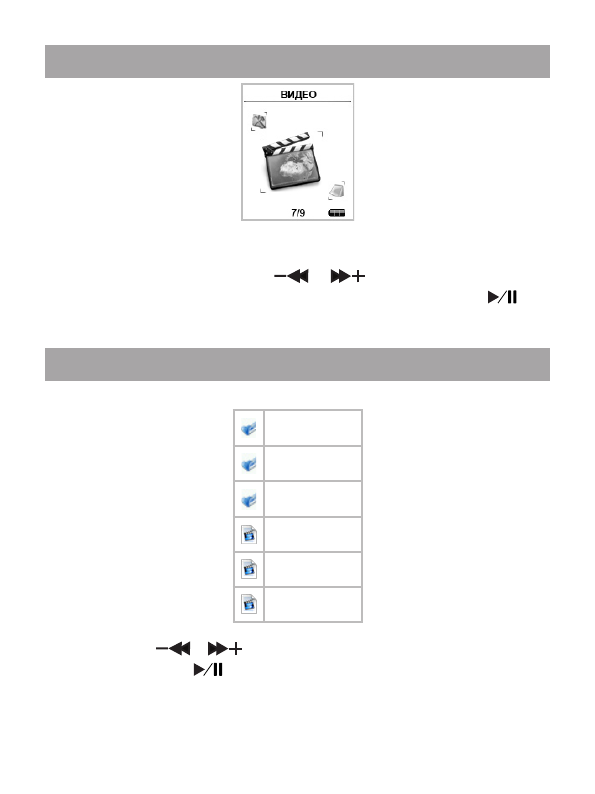 ВИДЕО

7/9