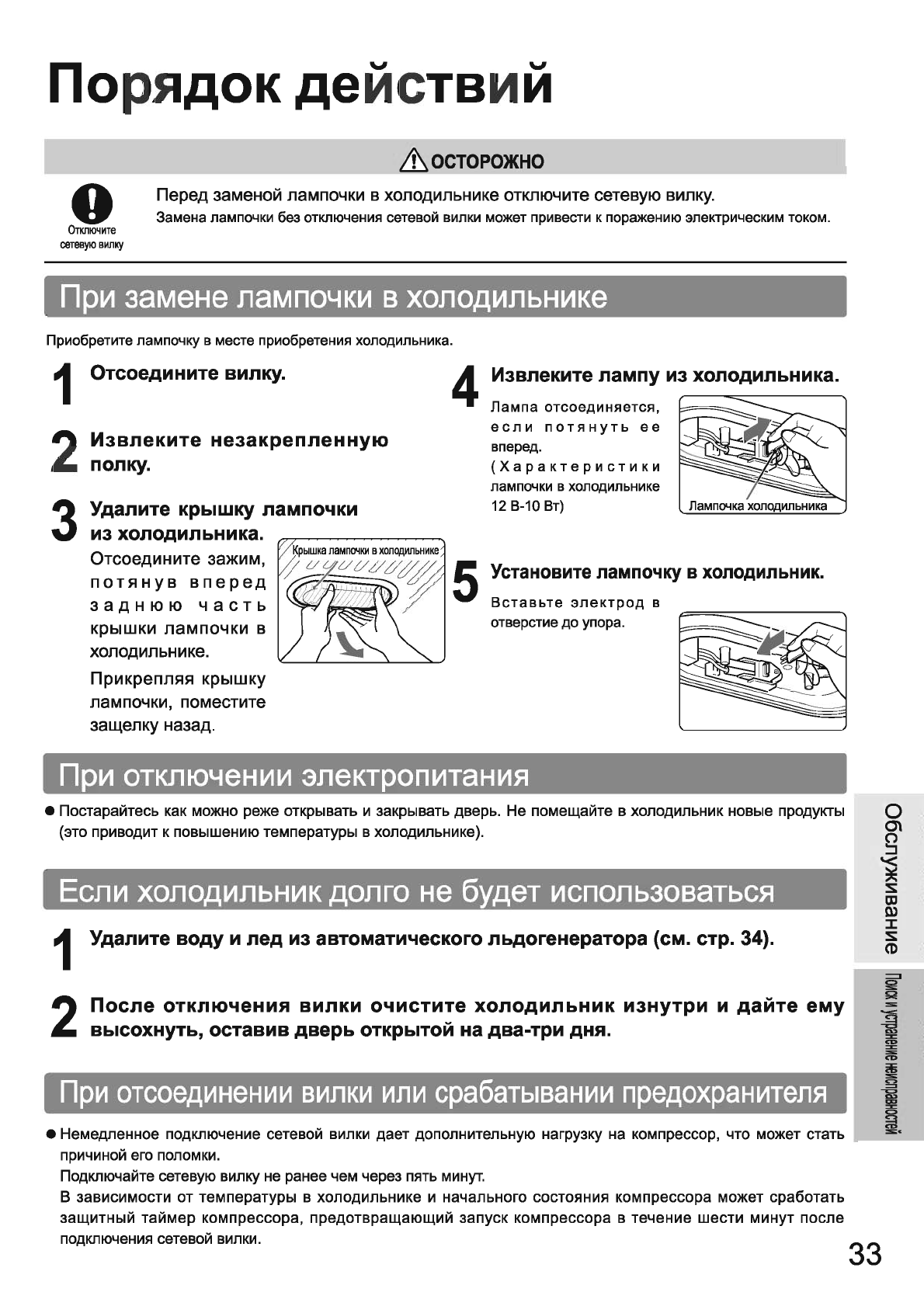 Порядок действий

ОСТОРОЖНО

Отключите сетевую вилку

Перед заменой лампочки в холодильнике отключите сетевую вилку.
Замена лампочки без отключения сетевой вилки может привести к поражению электрическим током.

При замене лампочки в холодильнике

Приобретите лампочку в месте приобретения холодильника.

1 Отсоедините вилку.

2 Извлеките незакрепленную полку.

3 Удалите крышку лампочки из холодильника.
Отсоедините зажим, потянув вперед заднюю часть крышки лампочки в холодильнике.
Прикрепляя крышку лампочки, поместите защелку назад.

Крышка лампочки в холодильнике

4 Извлеките лампу из холодильника.
Лампа отсоединяется, если потянуть ее вперед.
(Характеристики лампочки в холодильнике 12 В-10 Вт)

Лампочка холодильника

5 Установите лампочку в холодильник.
Вставьте электрод в отверстие до упора.

При отключении электропитания

● Постарайтесь как можно реже открывать и закрывать дверь. Не помещайте в холодильник новые продукты (это приводит к повышению температуры в холодильнике).

Если холодильник долго не будет использоваться

1 Удалите воду и лед из автоматического льдогенератора (см. стр. 34).

2 После отключения вилки очистите холодильник изнутри и дайте ему высохнуть, оставив дверь открытой на два-три дня.

При отсоединении вилки или срабатывании предохранителя

● Немедленное подключение сетевой вилки дает дополнительную нагрузку на компрессор, что может стать причиной его поломки.
Подключайте сетевую вилку не ранее чем через пять минут.
В зависимости от температуры в холодильнике и начального состояния компрессора может сработать защитный таймер компрессора, предотвращающий запуск компрессора в течение шести минут после подключения сетевой вилки.

Обслуживание

Поиск и устранение неисправностей

33