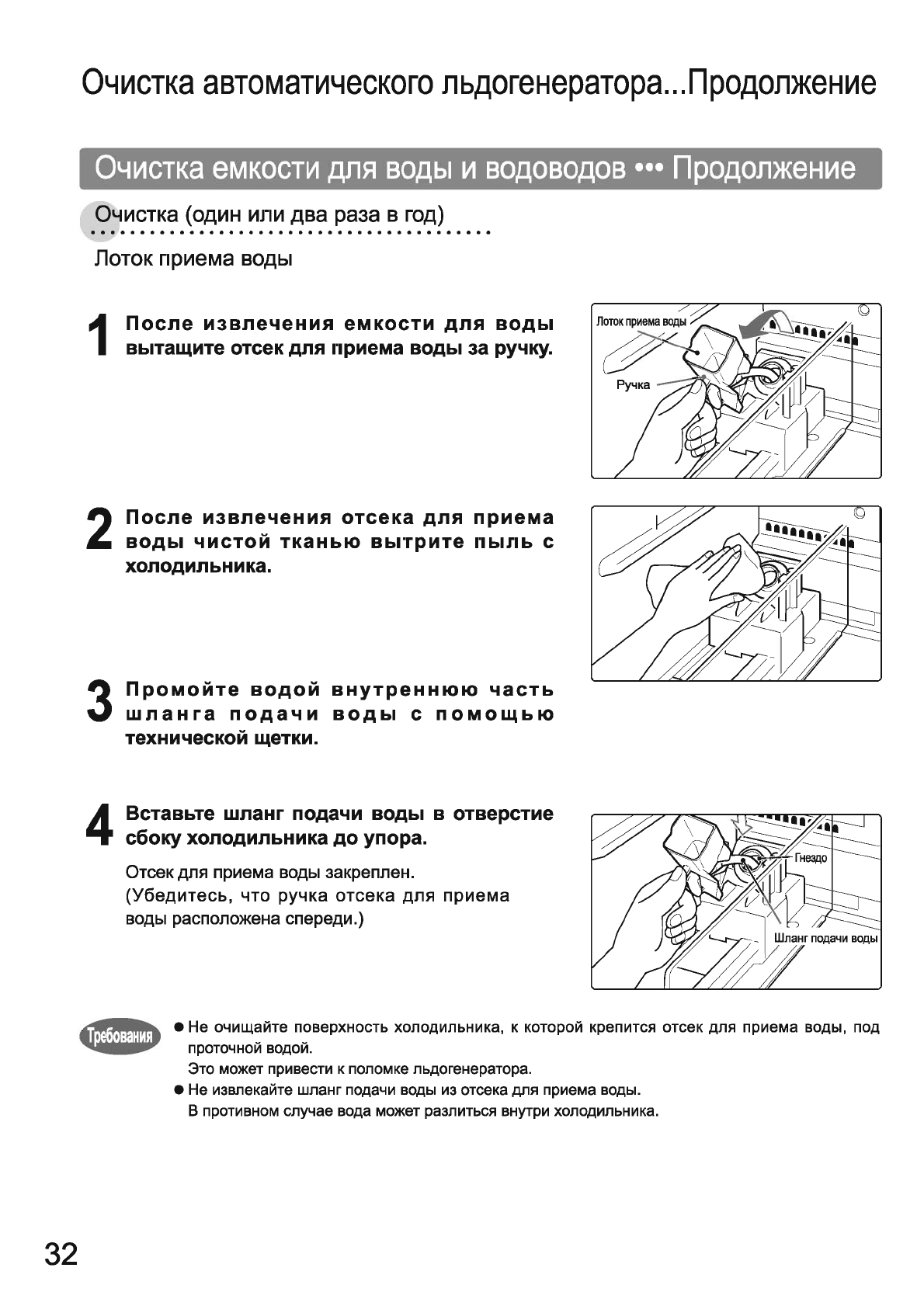 Очистка автоматического льдогенератора...Продолжение

Очистка емкости для воды и водоводов ••• Продолжение

Очистка (один или два раза в год)

Лоток приема воды

1 После извлечения емкости для воды вытащите отсек для приема воды за ручку.

Лоток приема воды

Ручка

2 После извлечения отсека для приема воды чистой тканью вытрите пыль с холодильника.

3 Промойте водой внутреннюю часть шланга подачи воды с помощью технической щетки.

4 Вставьте шланг подачи воды в отверстие сбоку холодильника до упора.

Отсек для приема воды закреплен.
(Убедитесь, что ручка отсека для приема воды расположена спереди.)

Гнездо

Шланг подачи воды

Требования

● Не очищайте поверхность холодильника, к которой крепится отсек для приема воды, под проточной водой.
Это может привести к поломке льдогенератора.
● Не извлекайте шланг подачи воды из отсека для приема воды.
В противном случае вода может разлиться внутри холодильника.

32