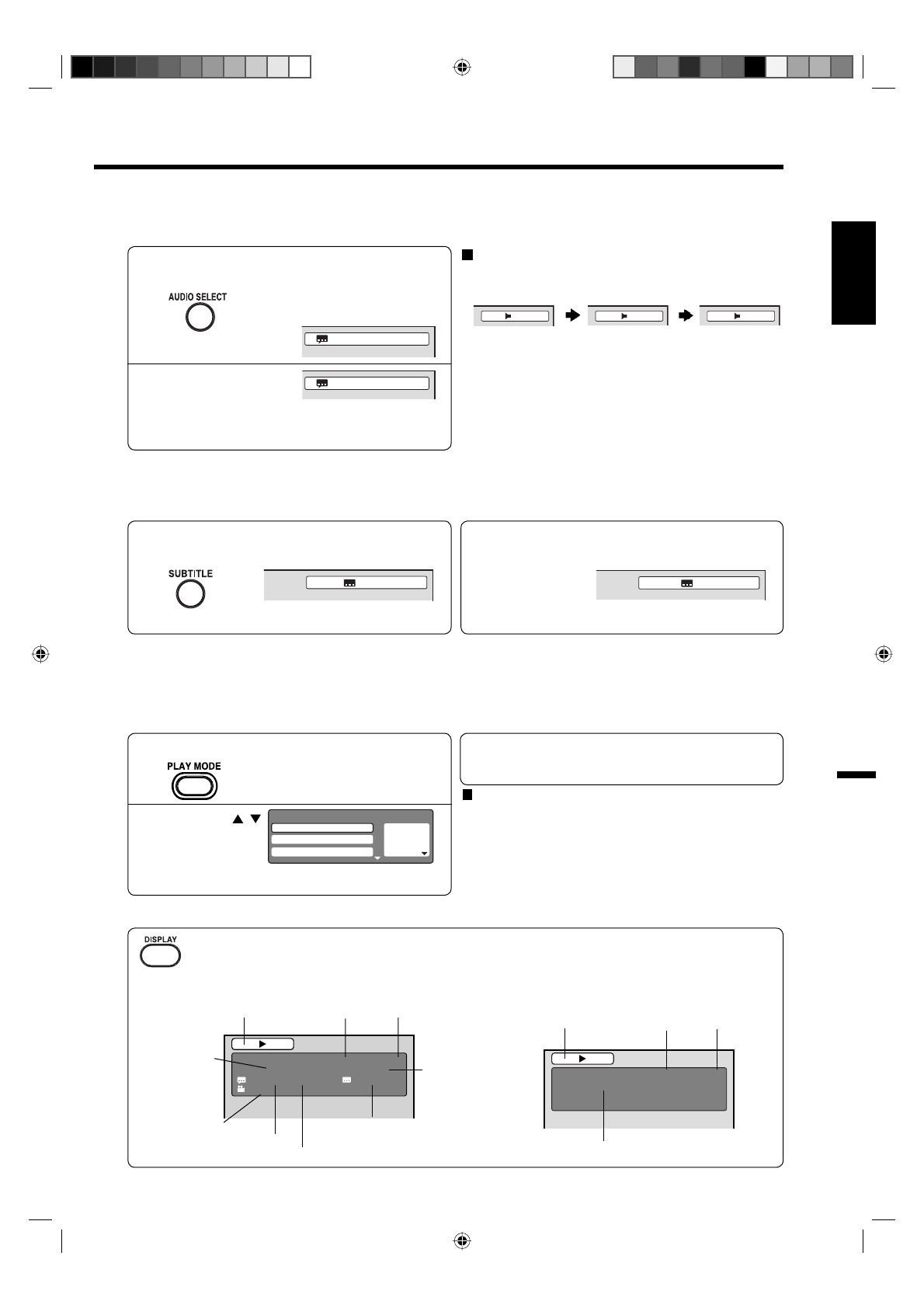 AUDIO SELECT

SUBTITLE

PLAY MODE

DISPLAY