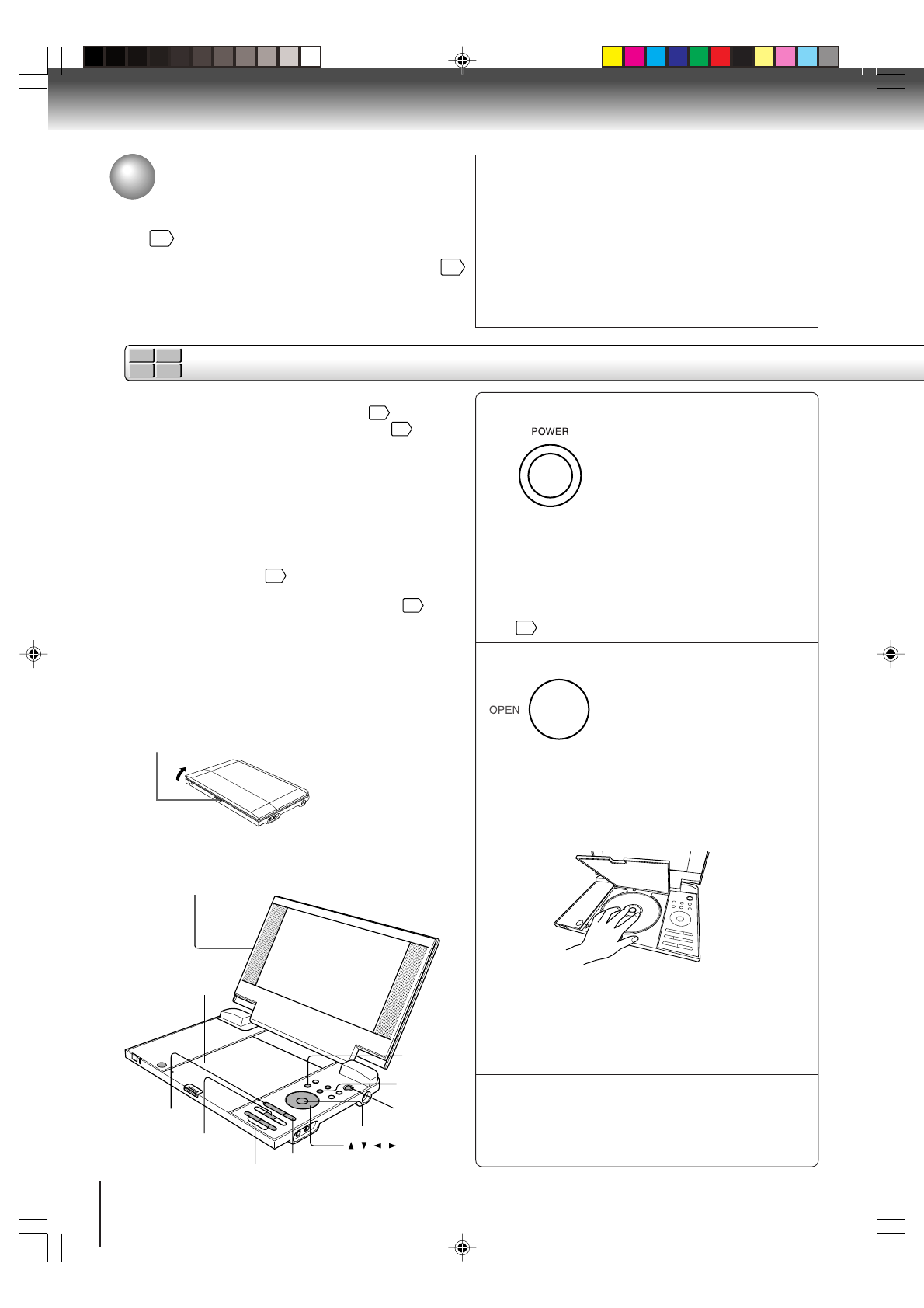 POWER

OPEN

▲ ▼ ◄ ►