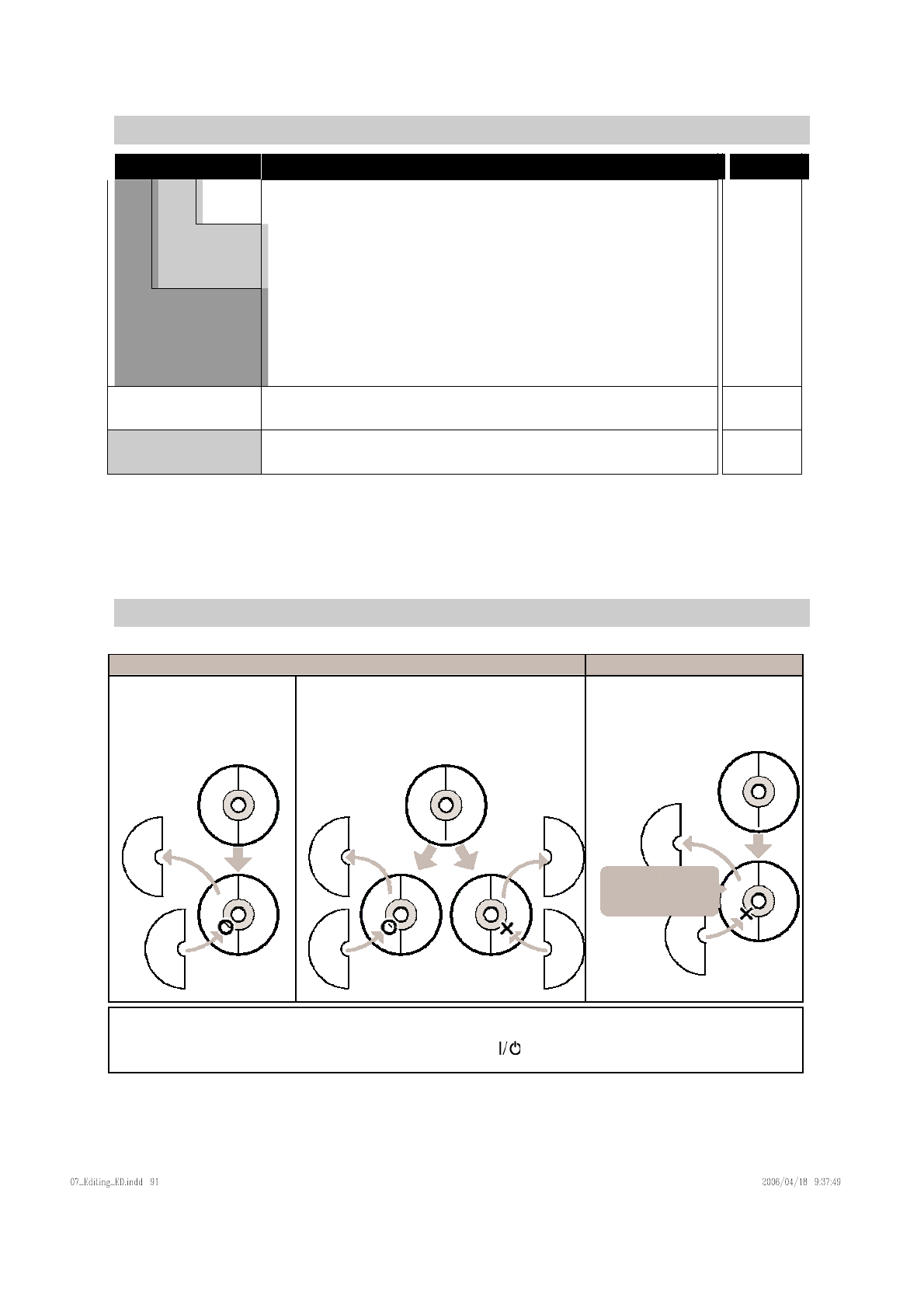 I/⏻

07_Editing_ED.indd 91

2006/04/18 9:37:49