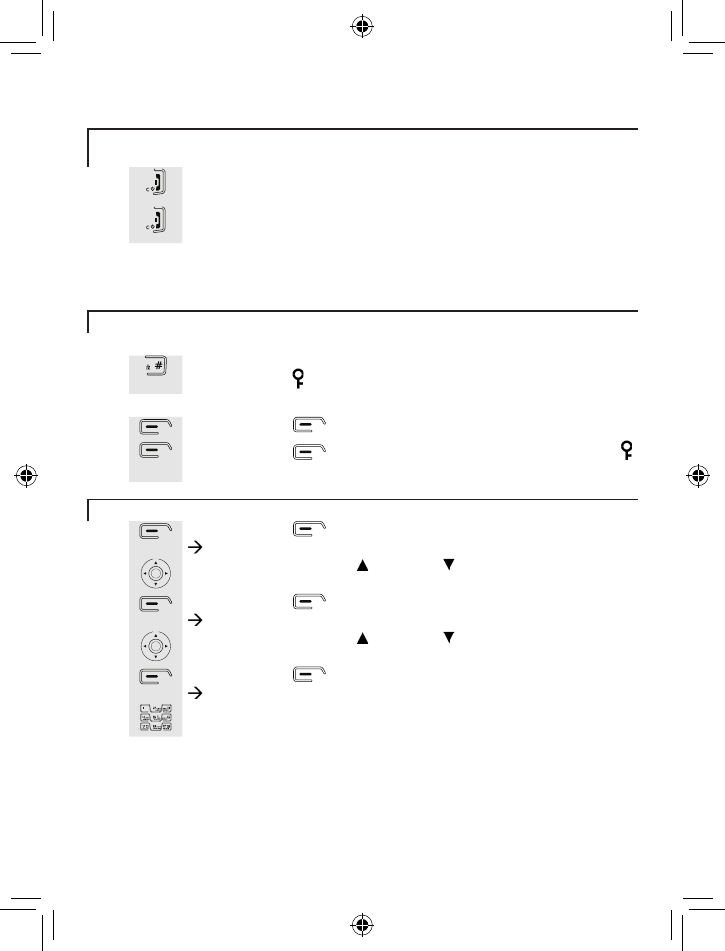 #