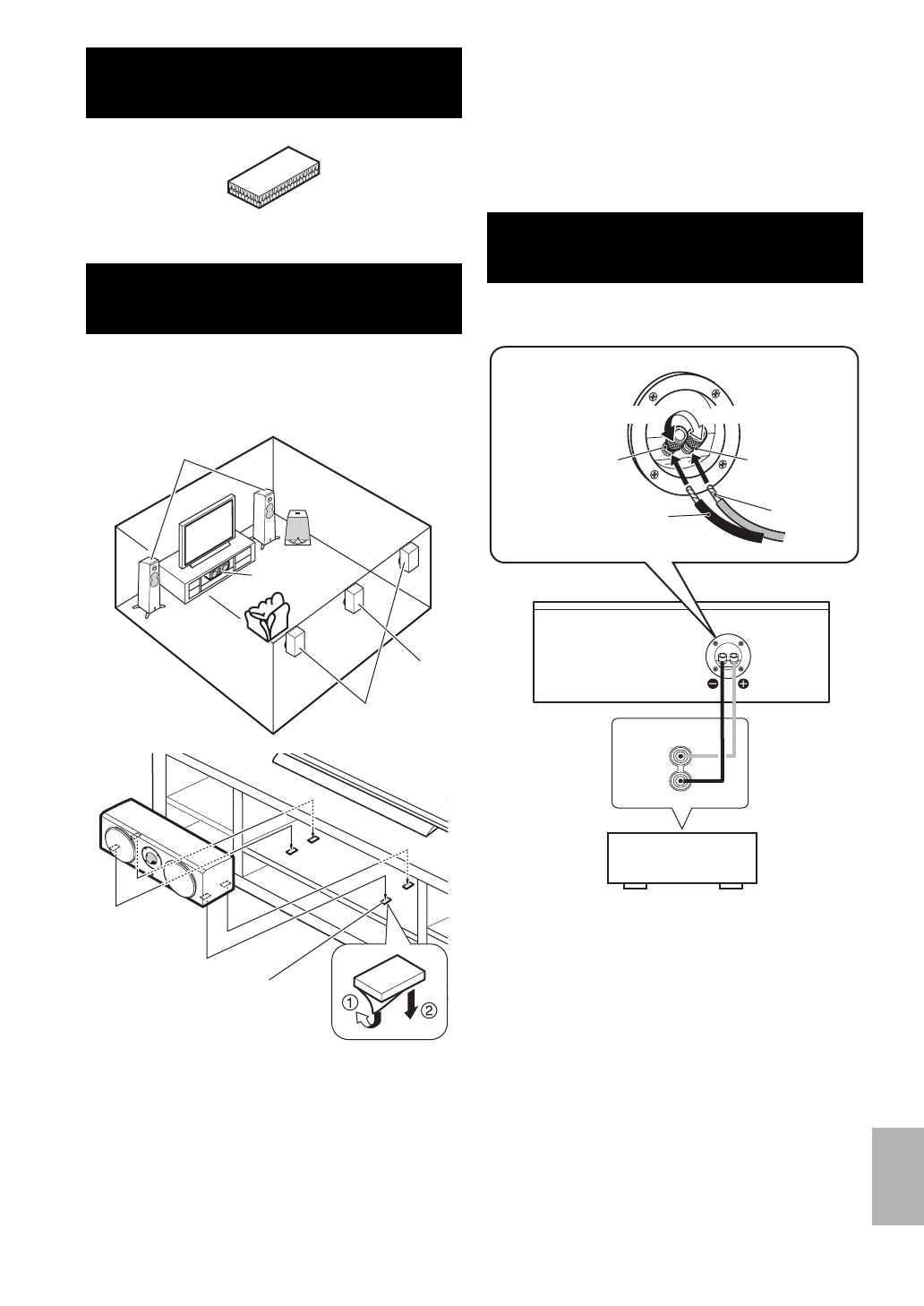 ①
②