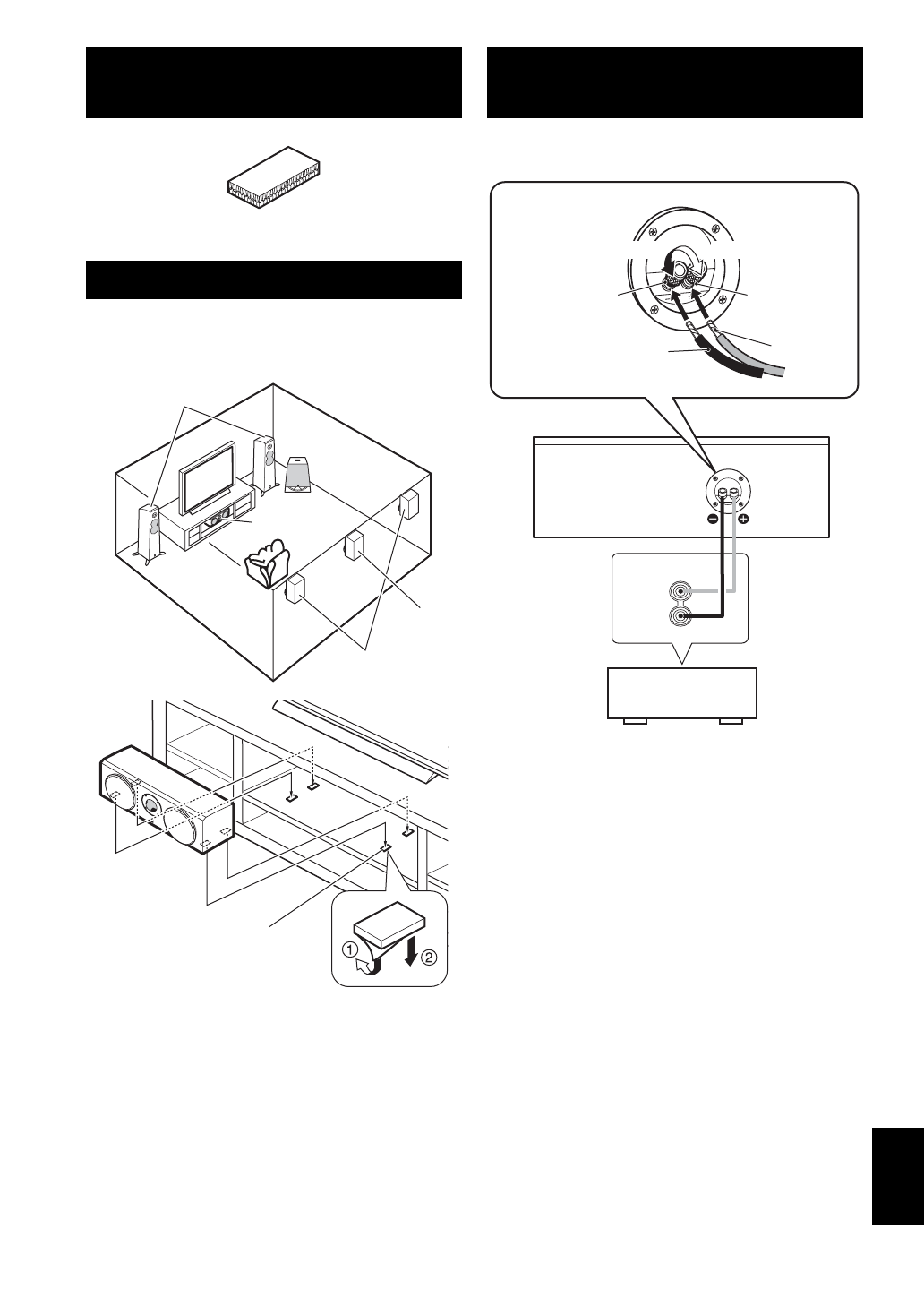 ①
②