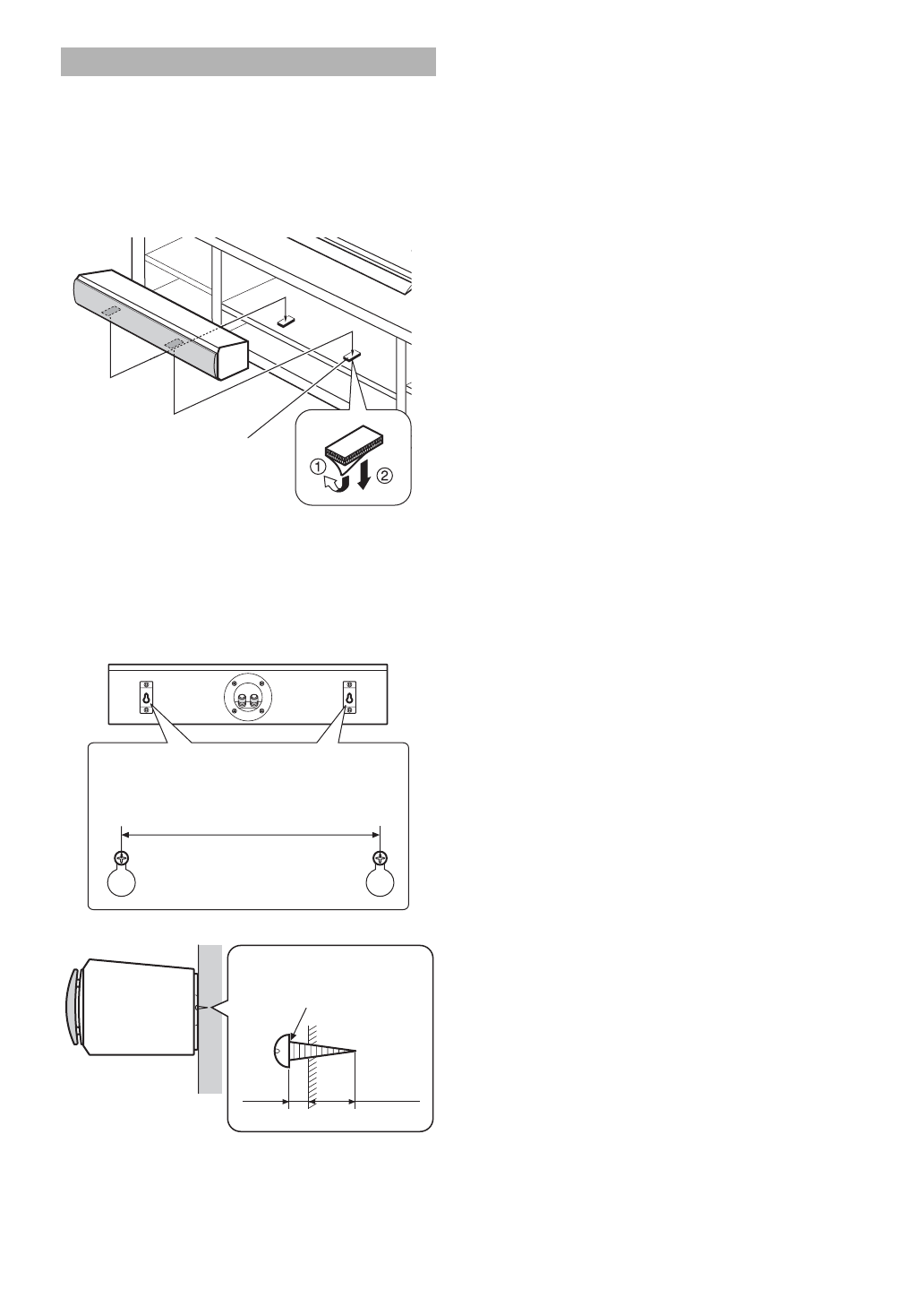 ①
②