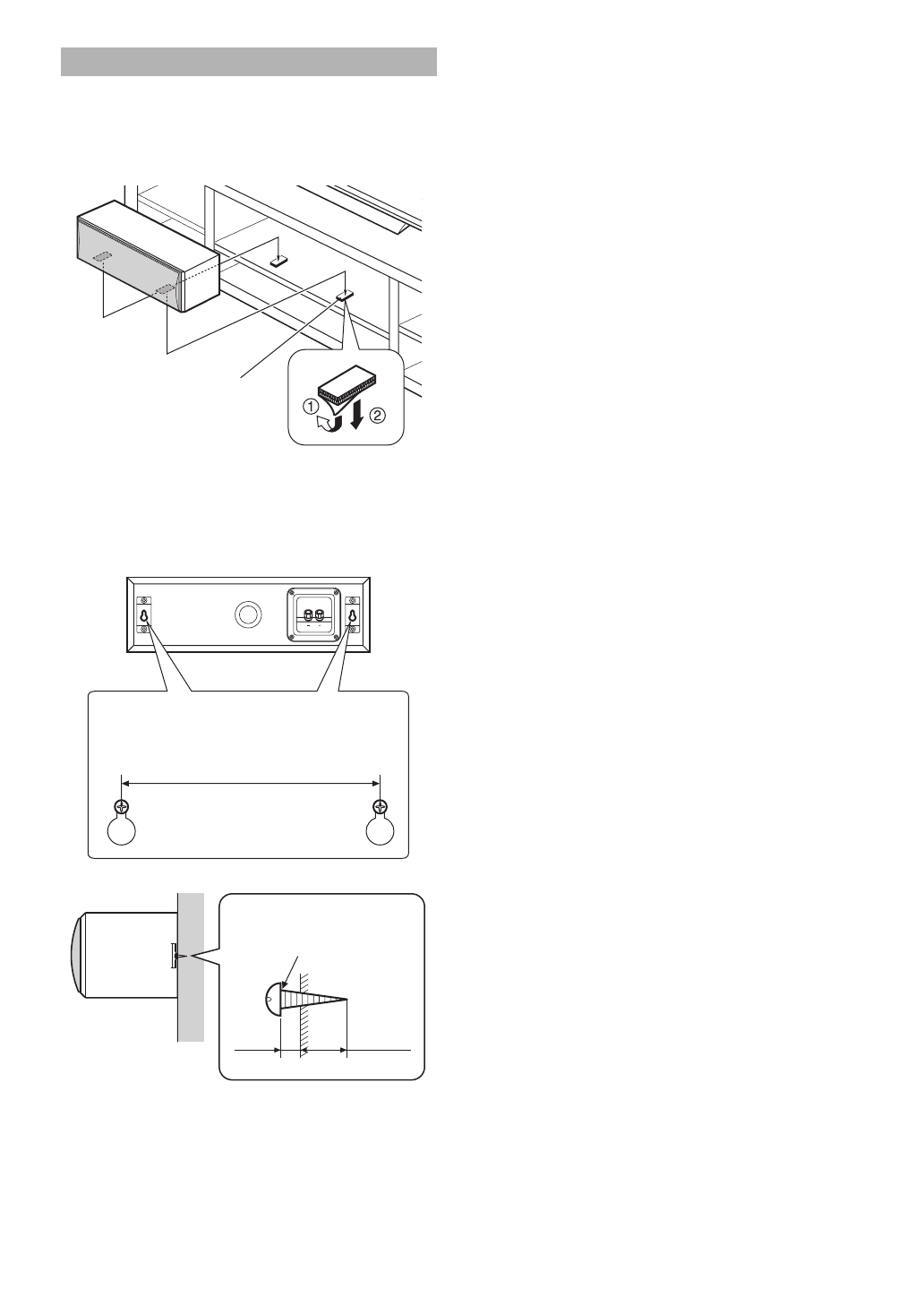 ①
②