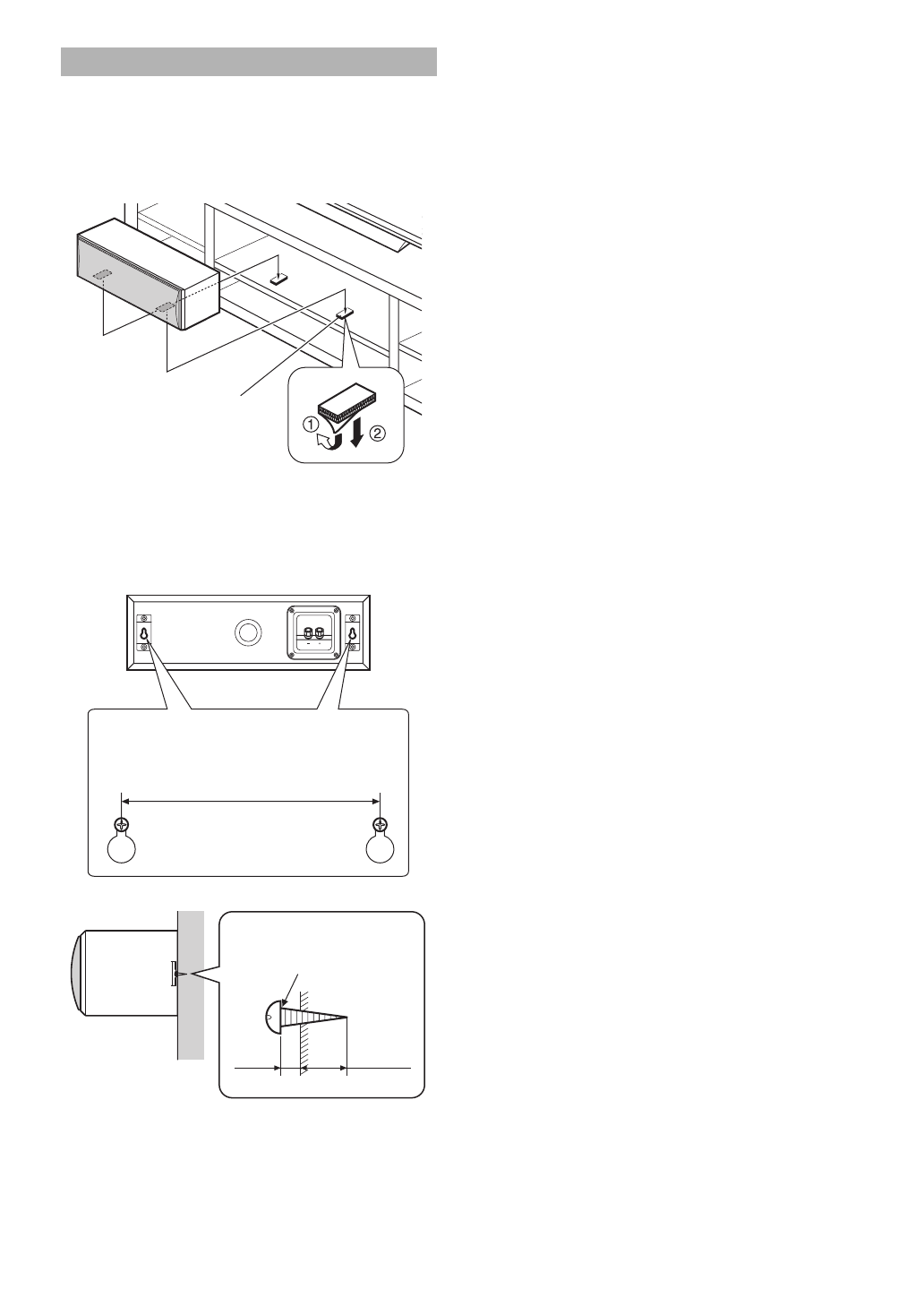 ①
②