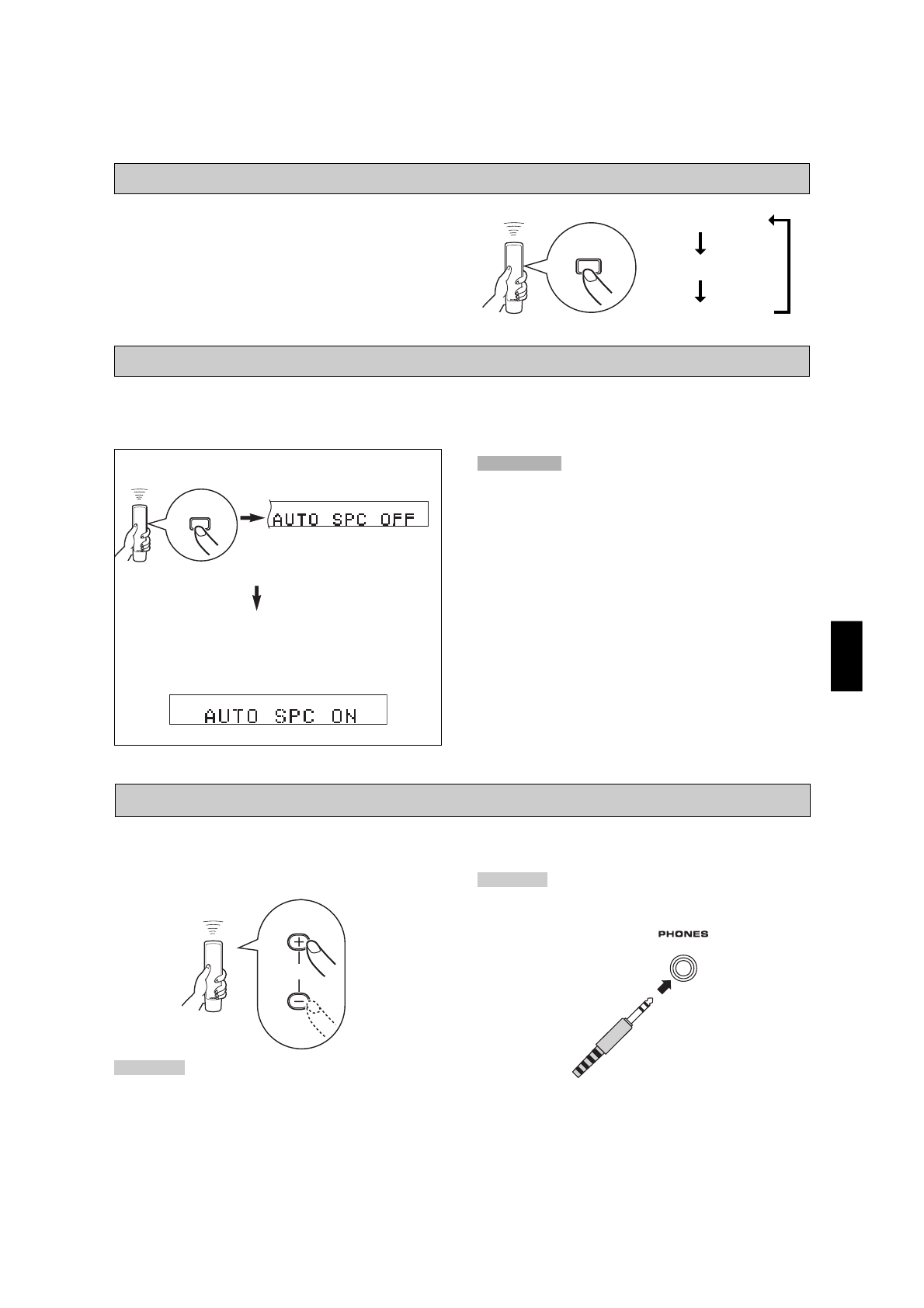 AUTO SPC OFF

AUTO SPC ON

PHONES