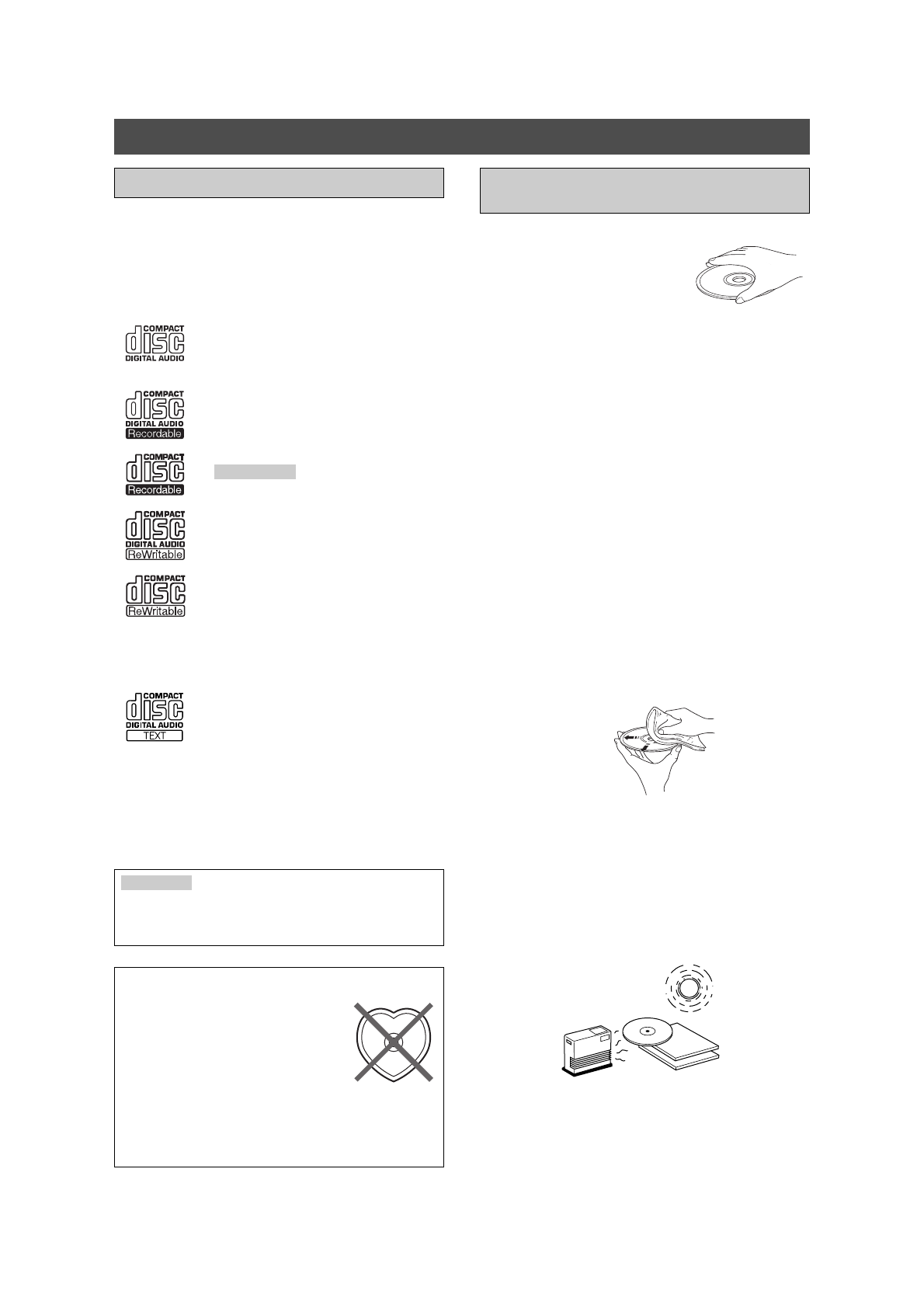 COMPACT
disc
DIGITAL AUDIO

COMPACT
disc
DIGITAL AUDIO
Recordable

COMPACT
disc
Recordable

COMPACT
disc
DIGITAL AUDIO
ReWritable

COMPACT
disc
ReWritable

COMPACT
disc
DIGITAL AUDIO
TEXT