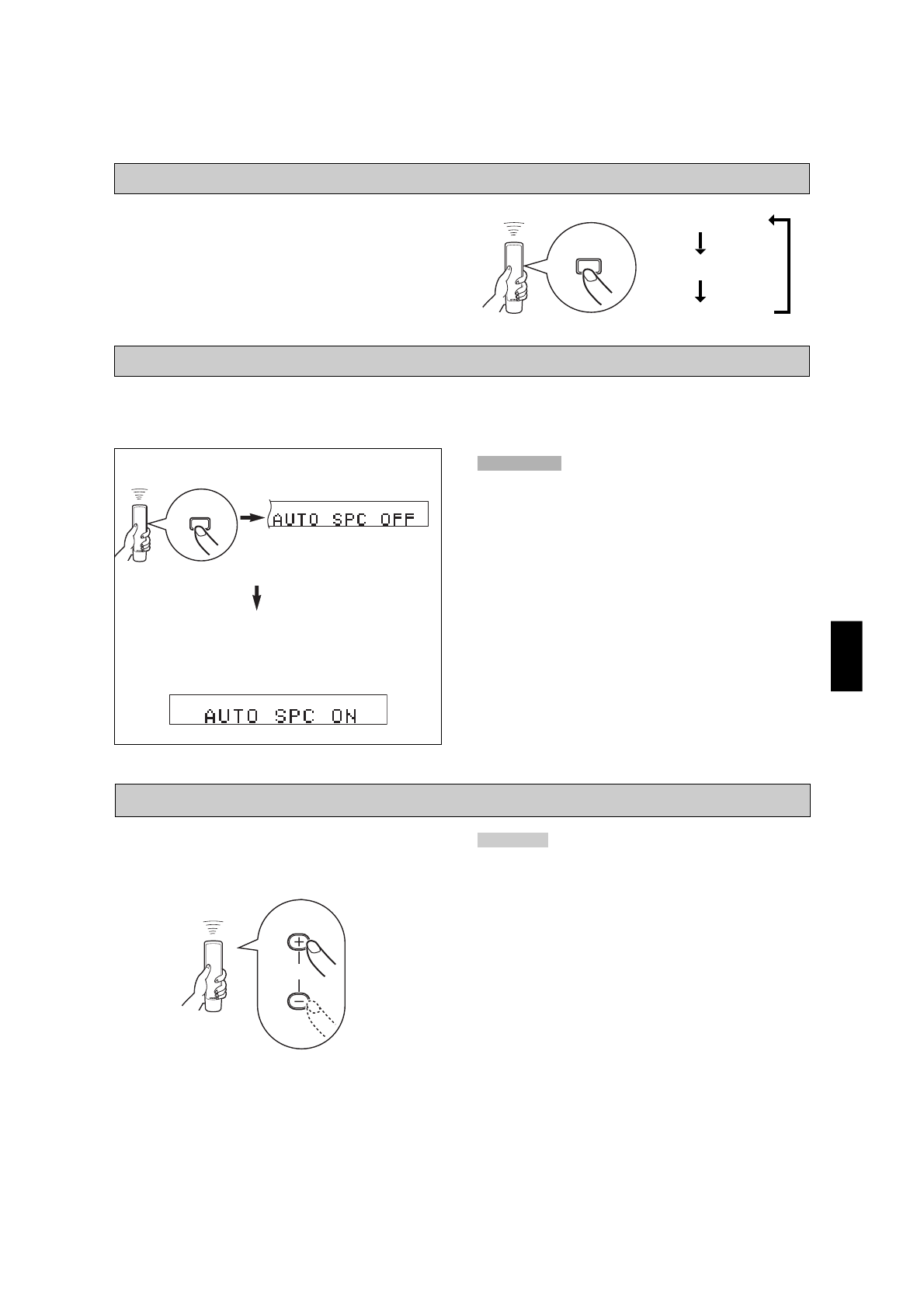 AUTO SPC OFF

AUTO SPC ON