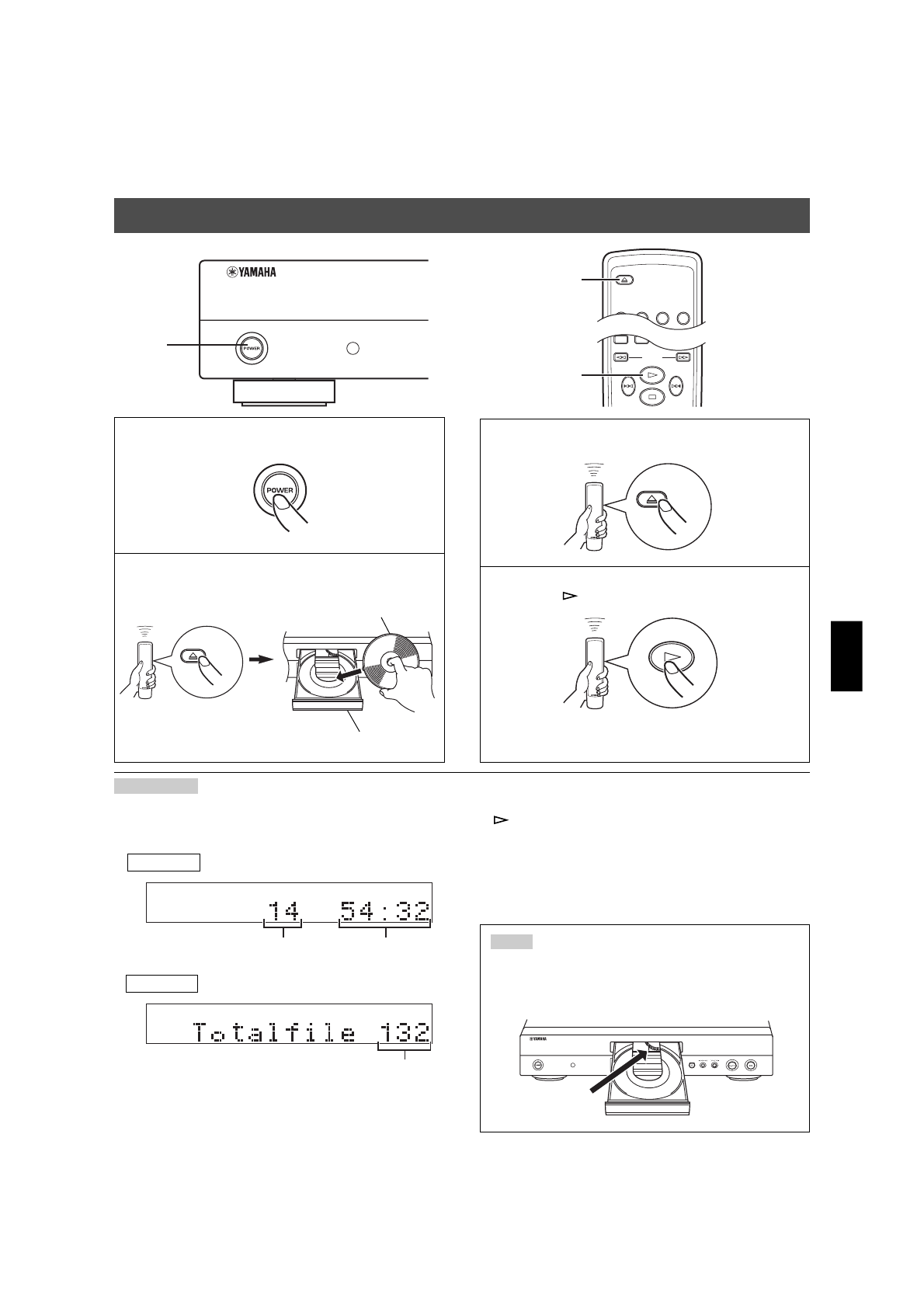 YAMAHA

POWER

POWER

14 54:32

Totalfile 132

YAMAHA