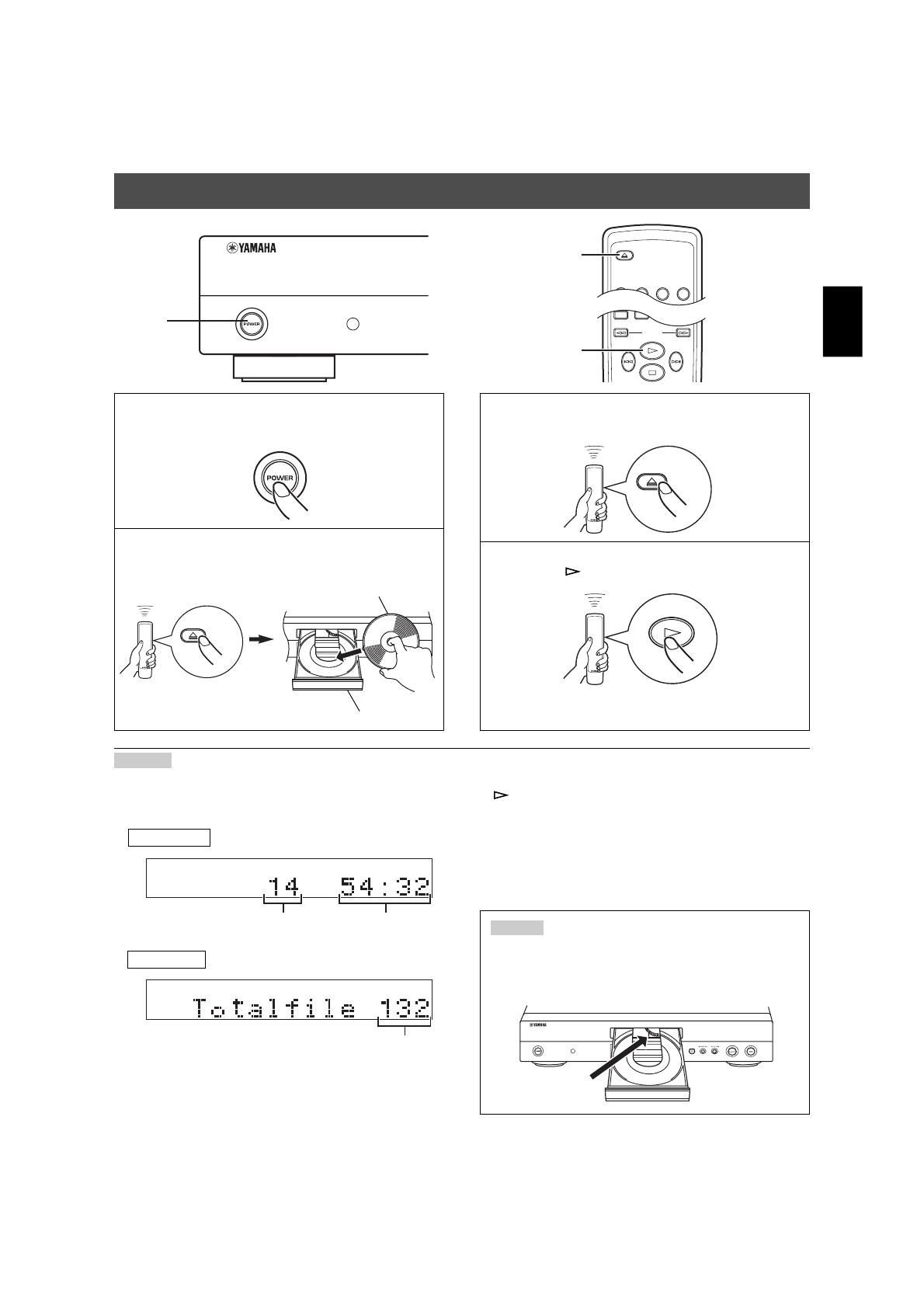 YAMAHA

POWER

POWER

14 54:32

Totalfile 132