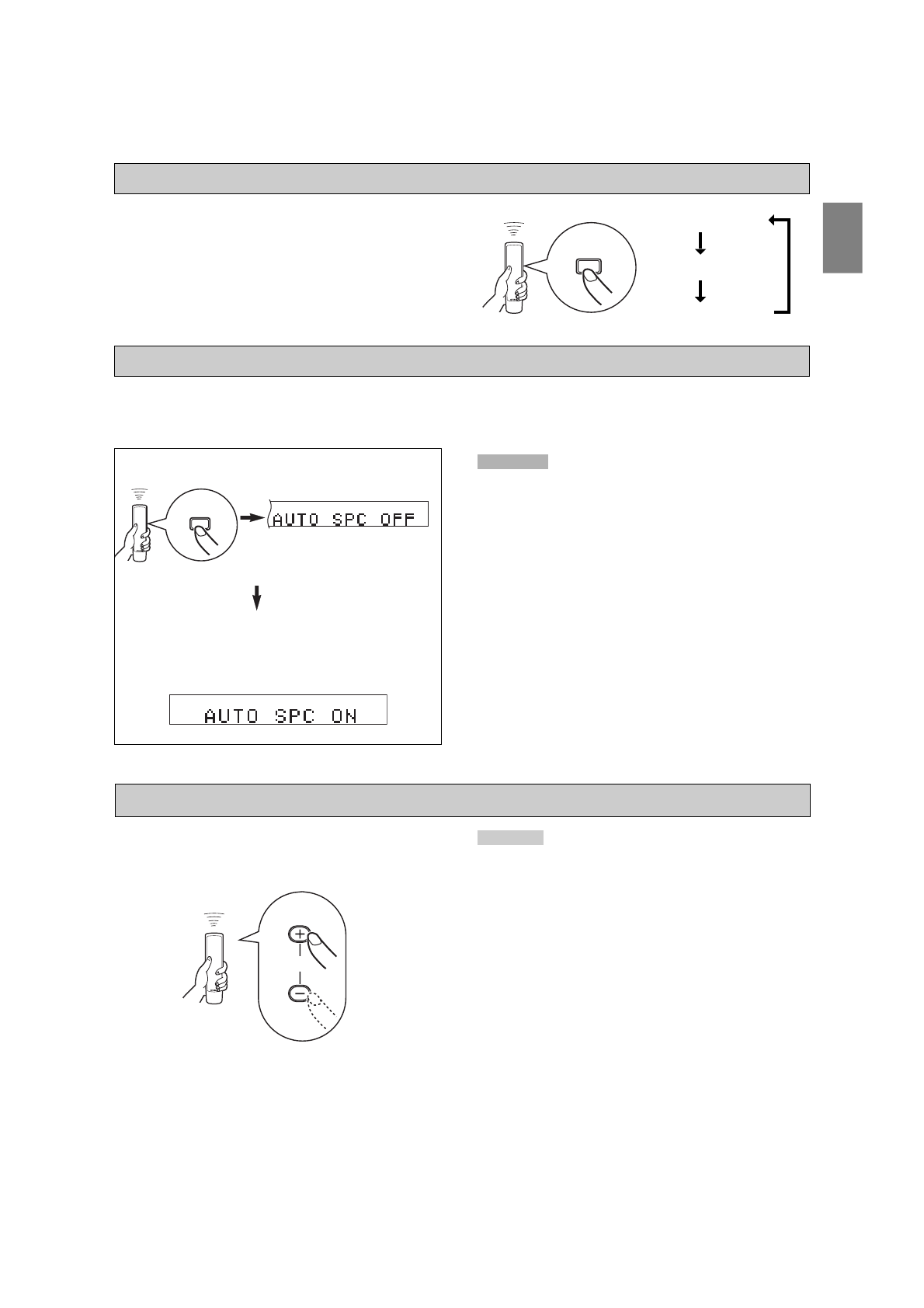 AUTO SPC OFF

AUTO SPC ON