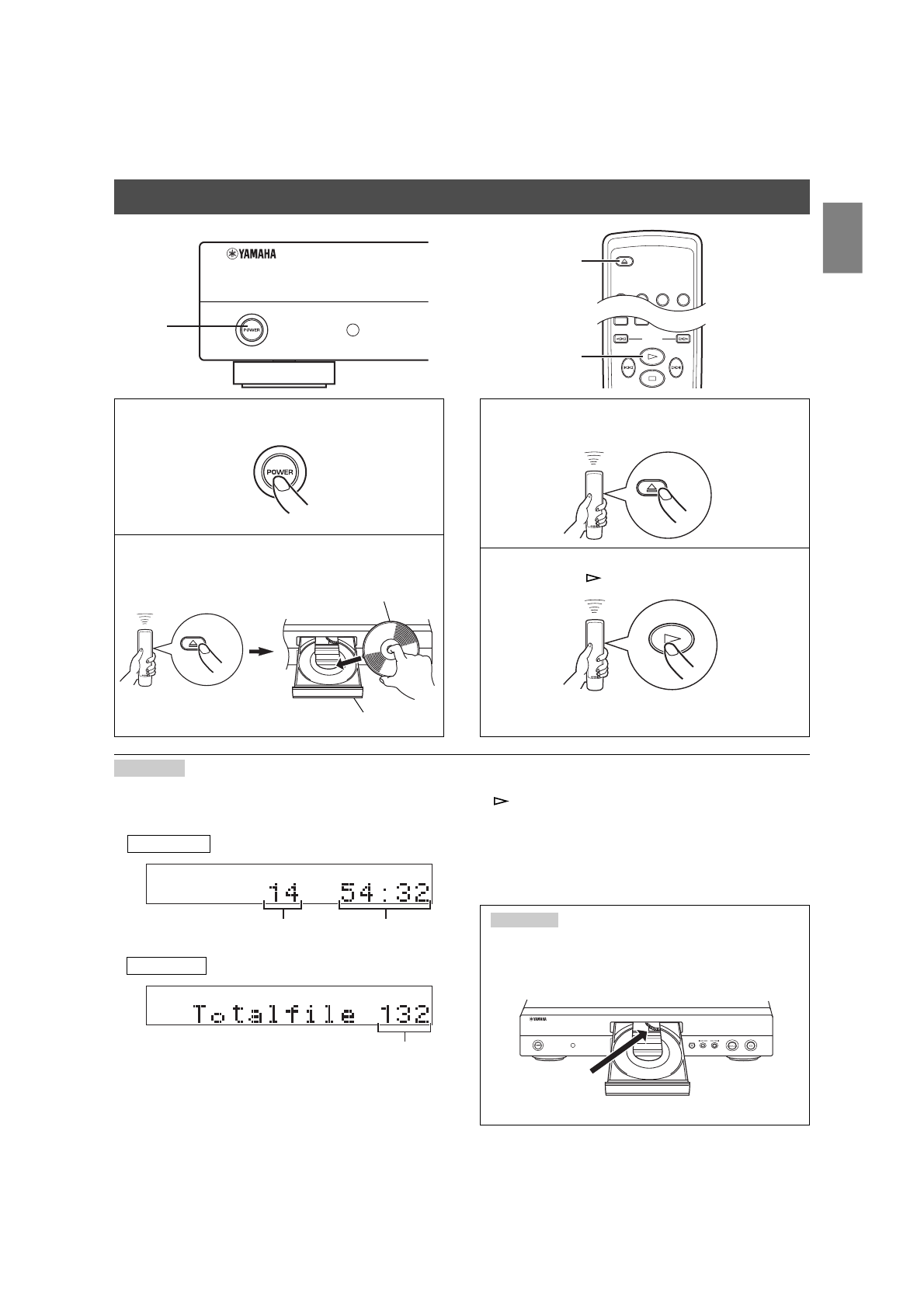 YAMAHA

POWER

POWER

14 54:32

Totalfile 132

YAMAHA