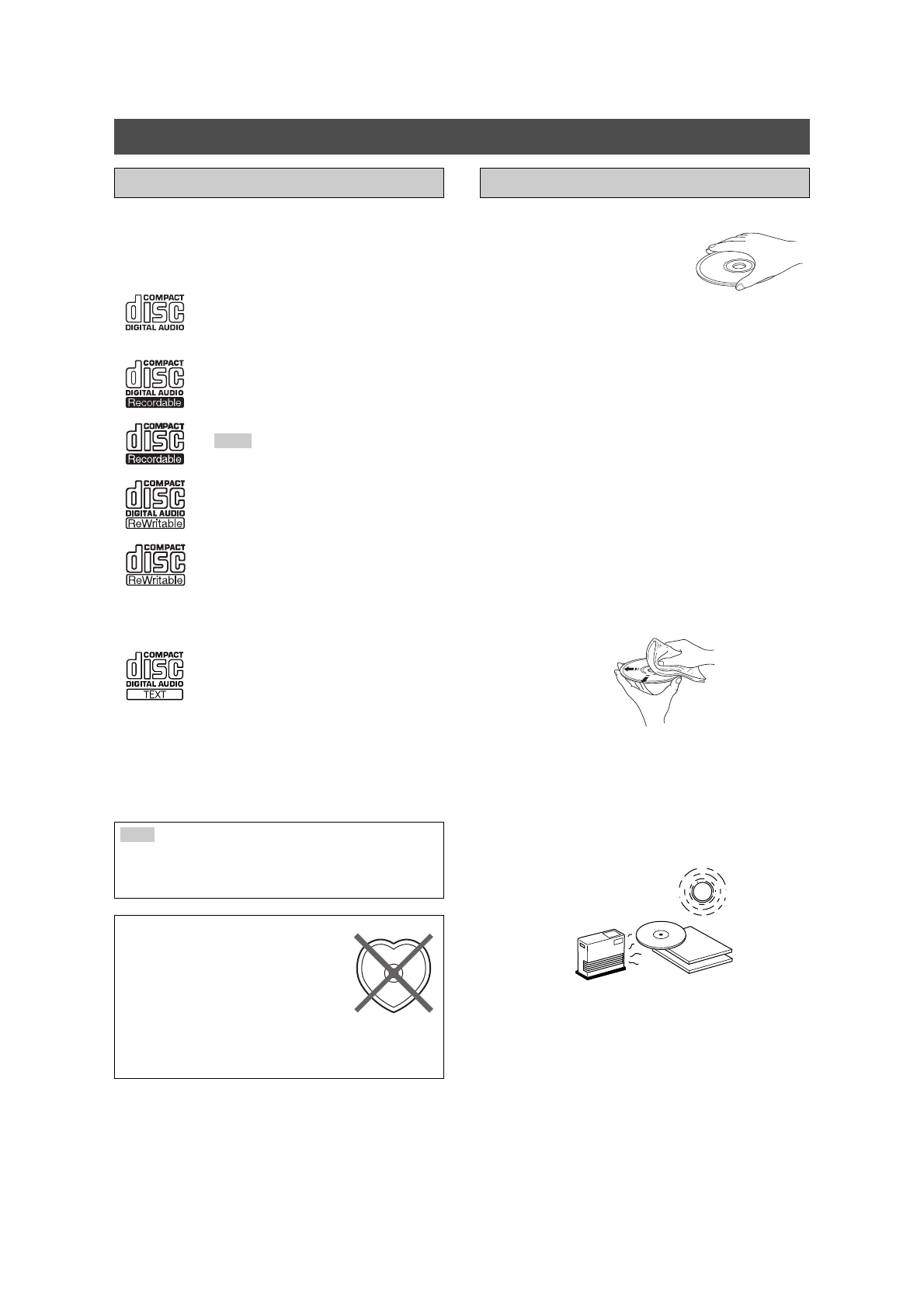 COMPACT
disc
DIGITAL AUDIO

COMPACT
disc
DIGITAL AUDIO
Recordable

COMPACT
disc
Recordable

COMPACT
disc
DIGITAL AUDIO
ReWritable

COMPACT
disc
ReWritable

COMPACT
disc
DIGITAL AUDIO
TEXT