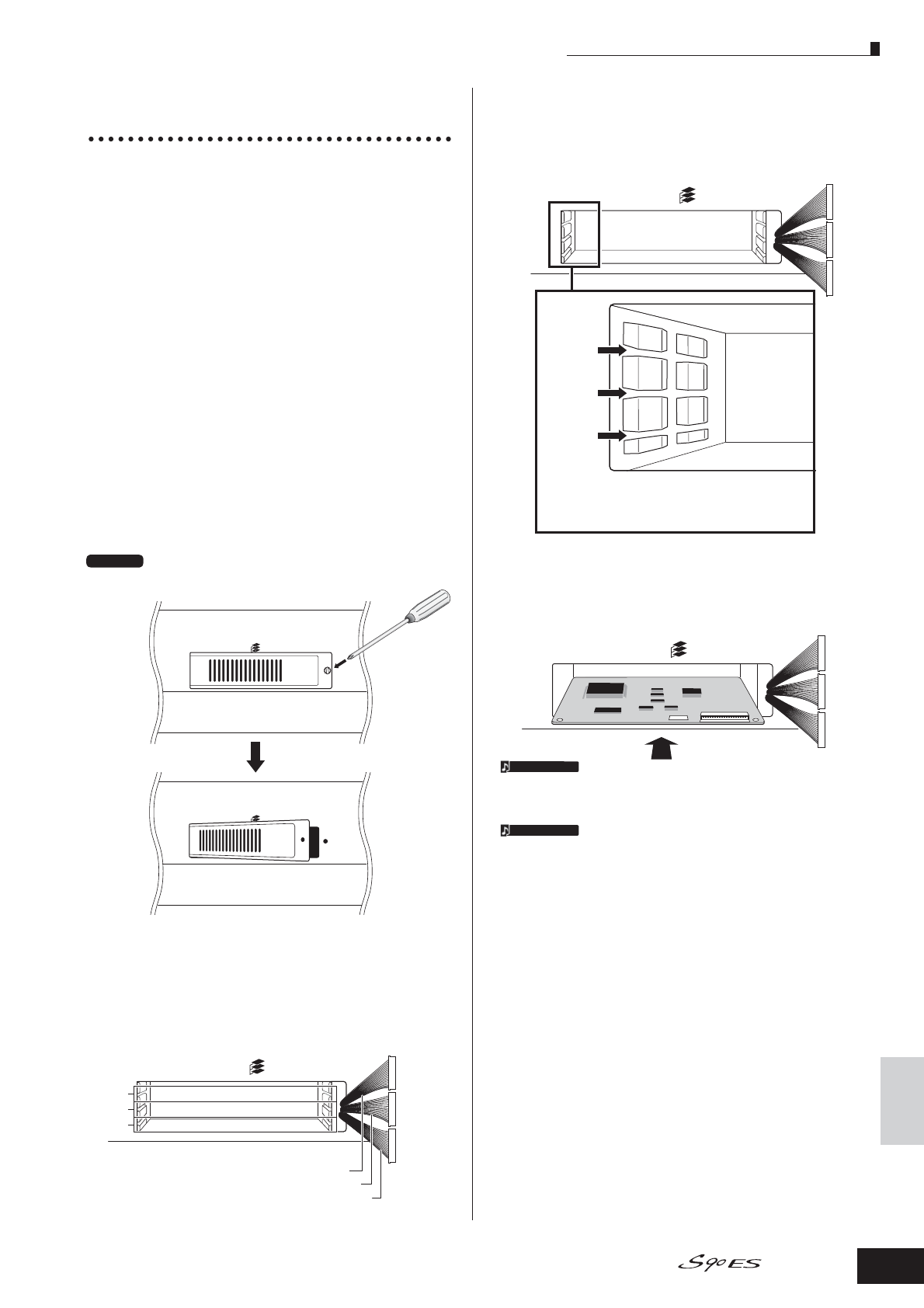 S90ES