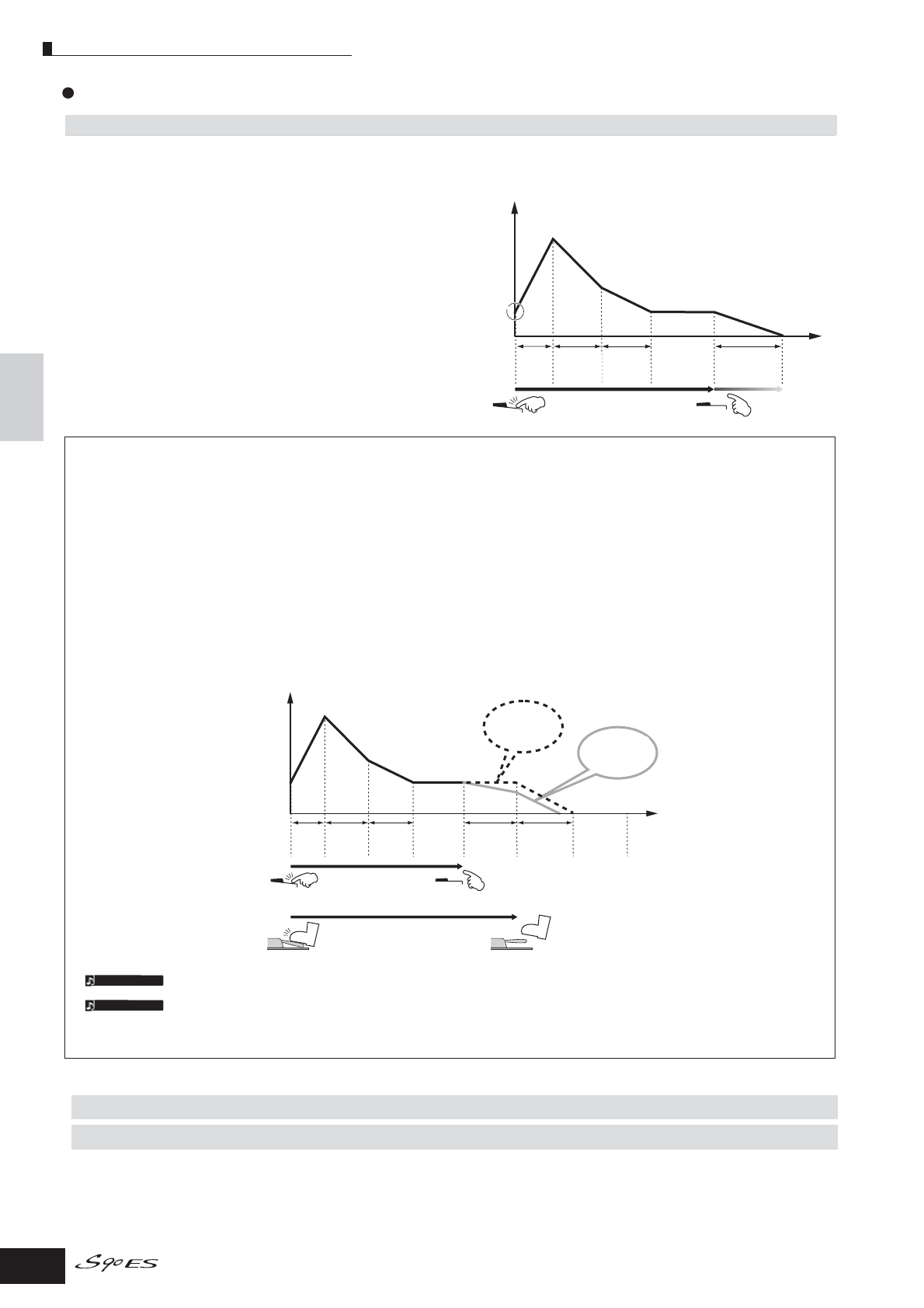 S90ES