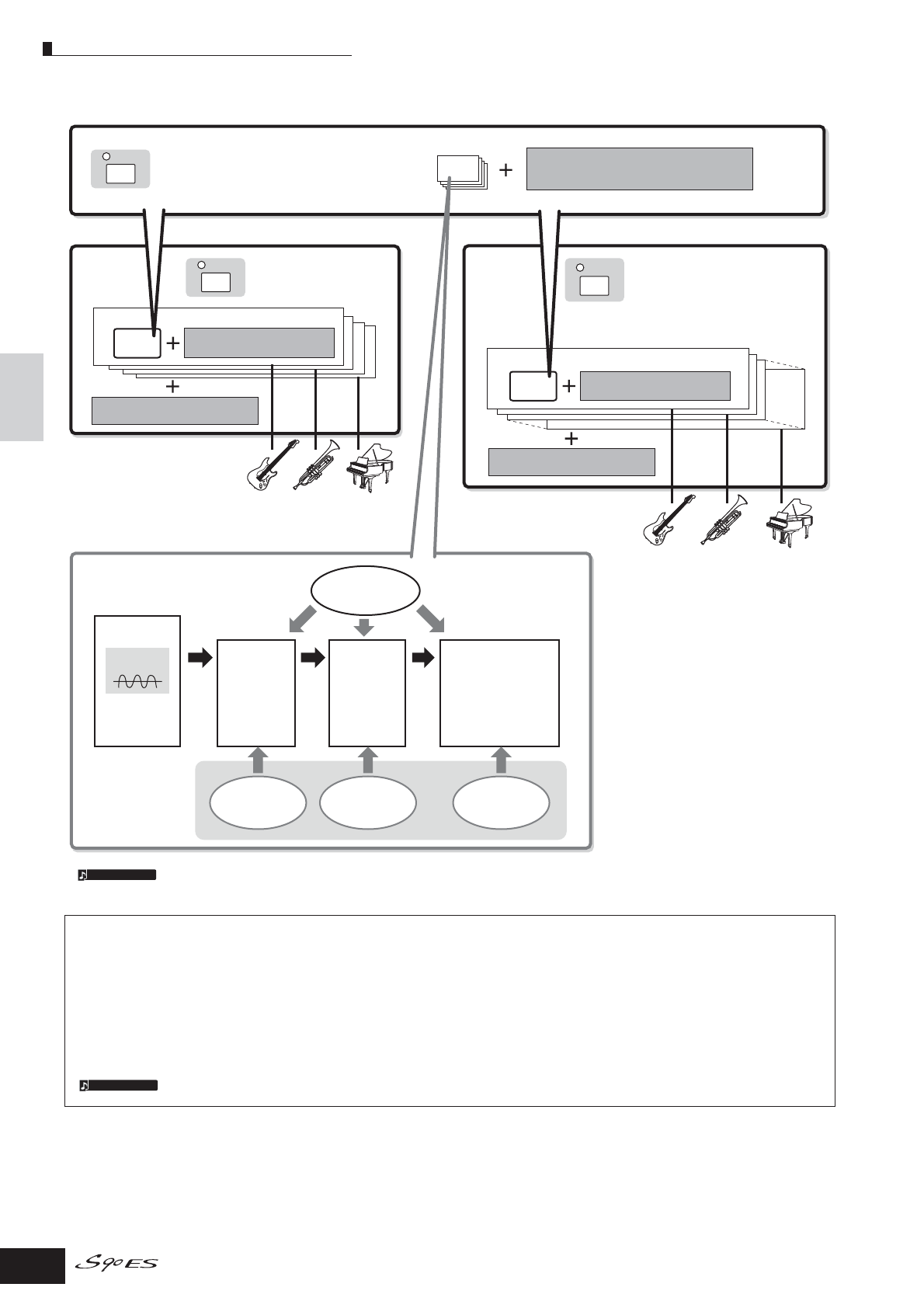 S90ES