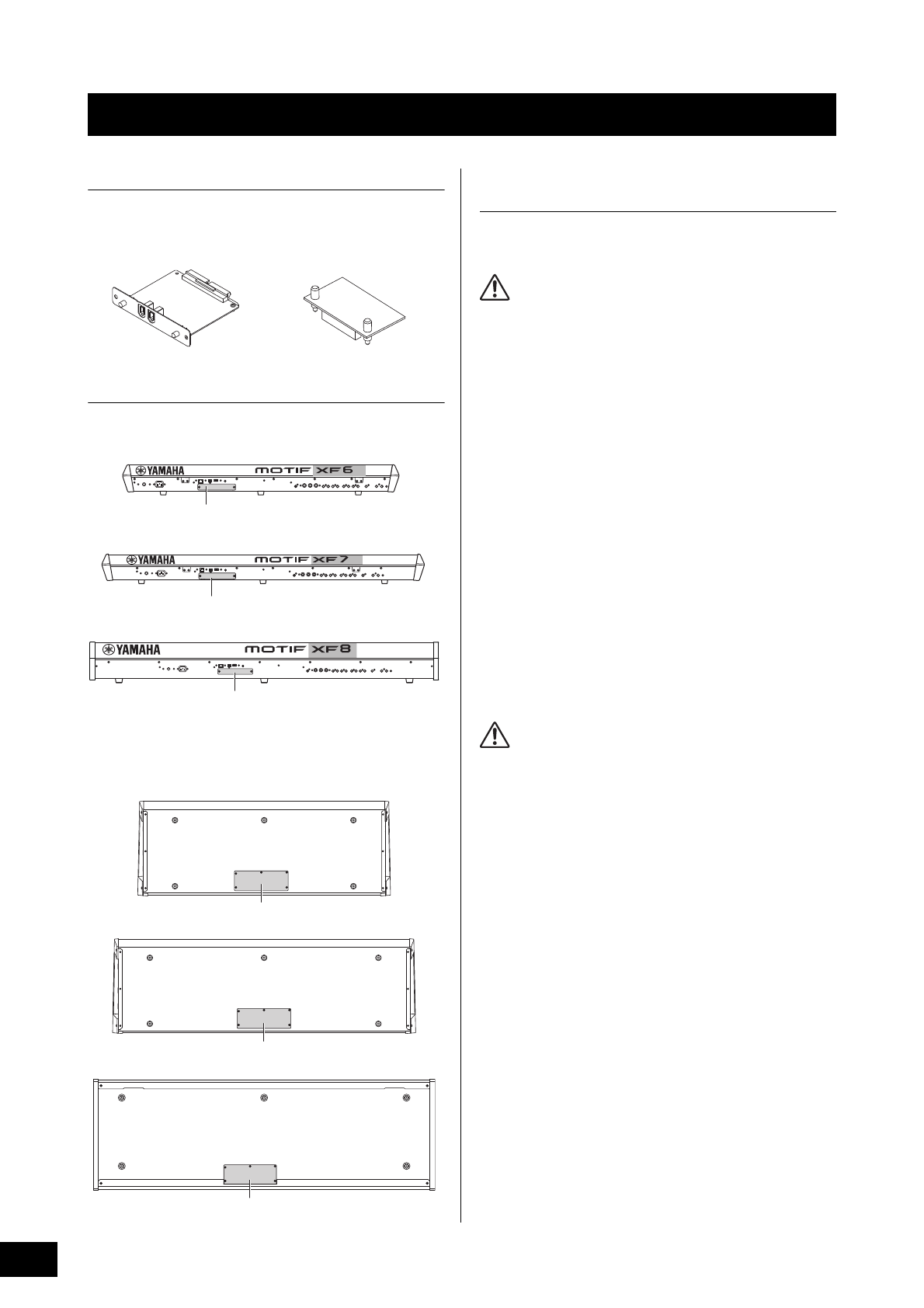 YAMAHA MOTIF XF6

YAMAHA MOTIF XF7

YAMAHA MOTIF XF8