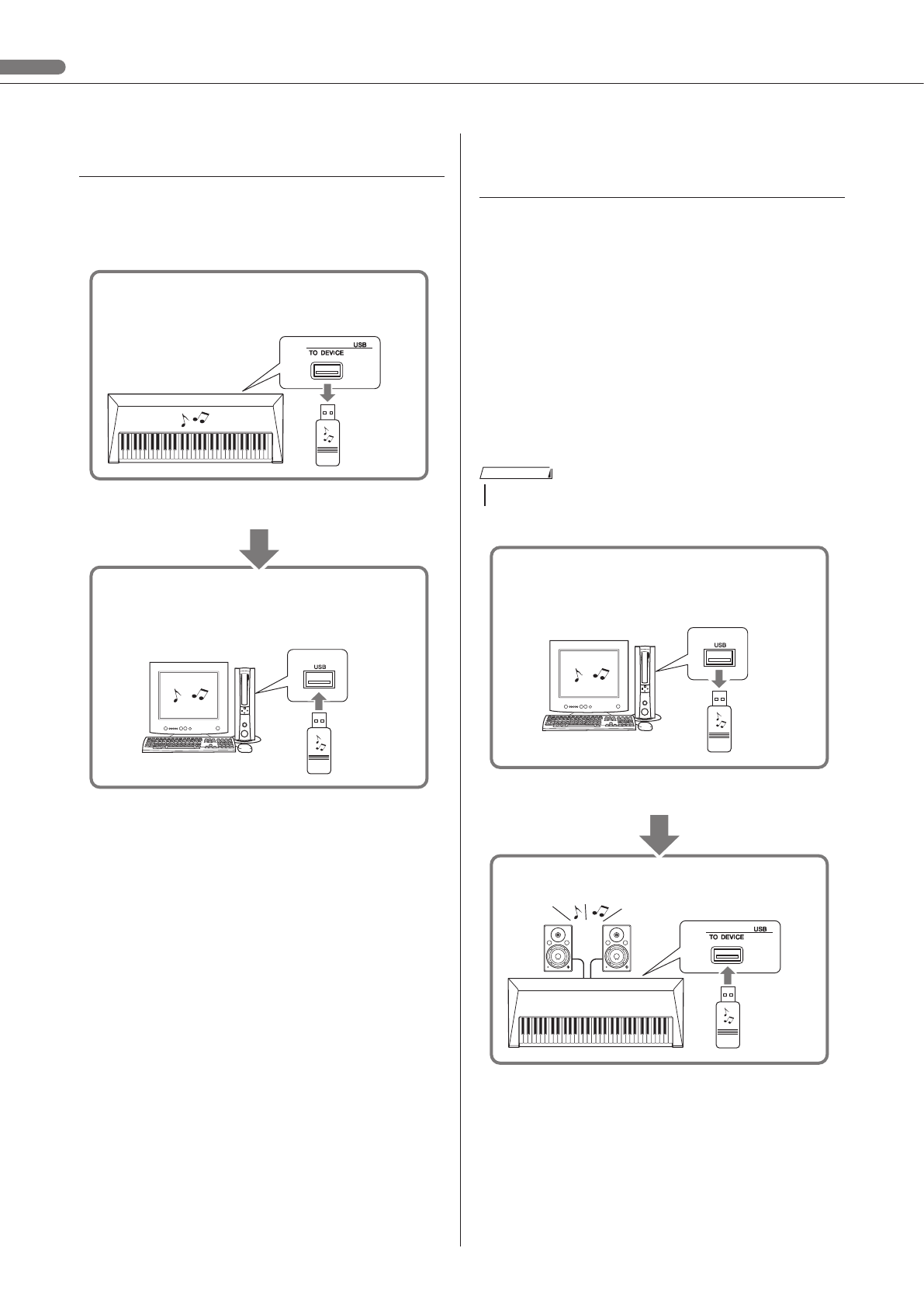 USB
TO DEVICE

USB

USB

USB
TO DEVICE