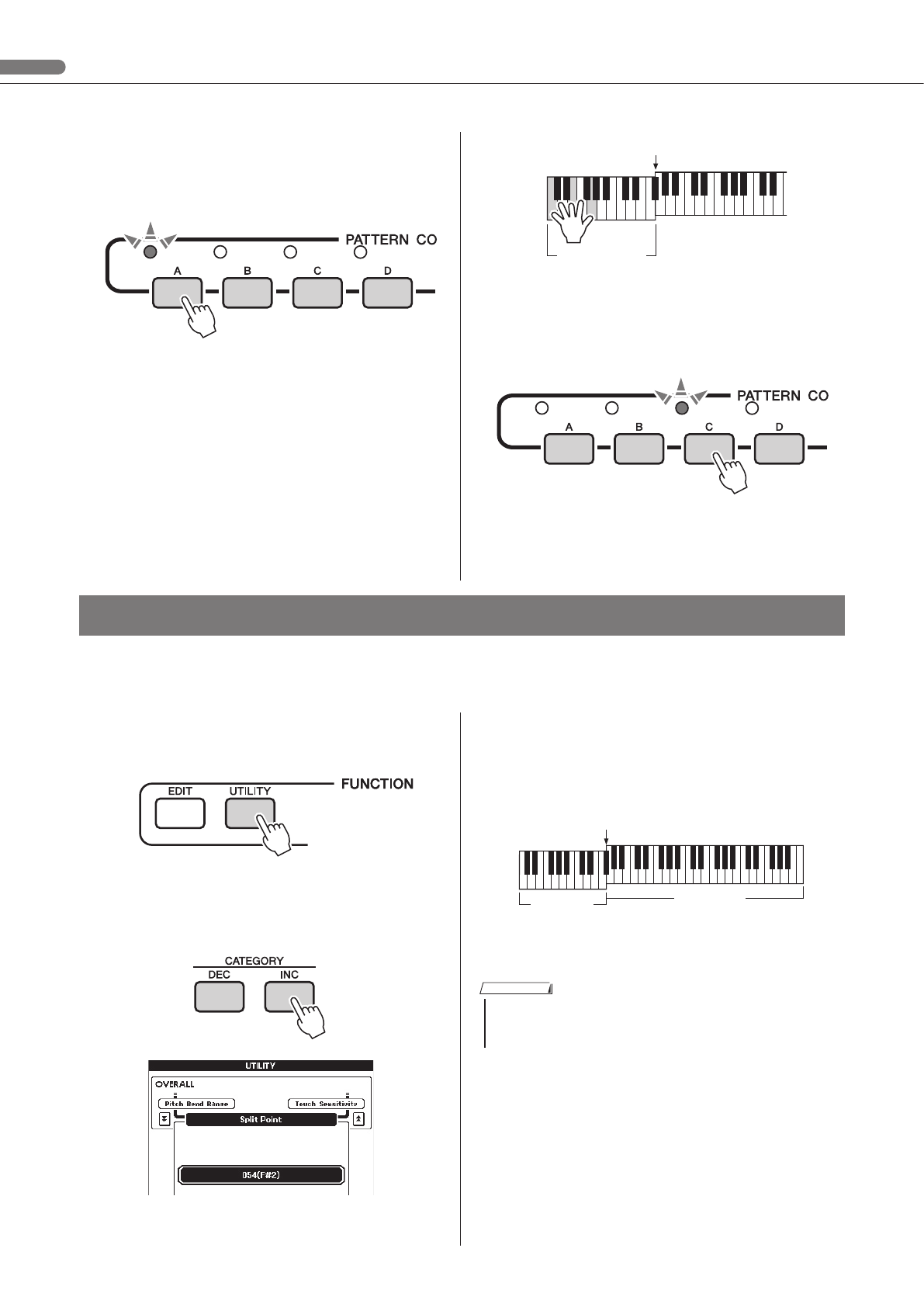 PATTERN CO

A B C D

PATTERN CO

A B C D

FUNCTION

EDIT UTILITY

CATEGORY

DEC INC

UTILITY

OVERALL

Pitch Bend Range

Touch Sensitivity

Split Point

054(F#2)