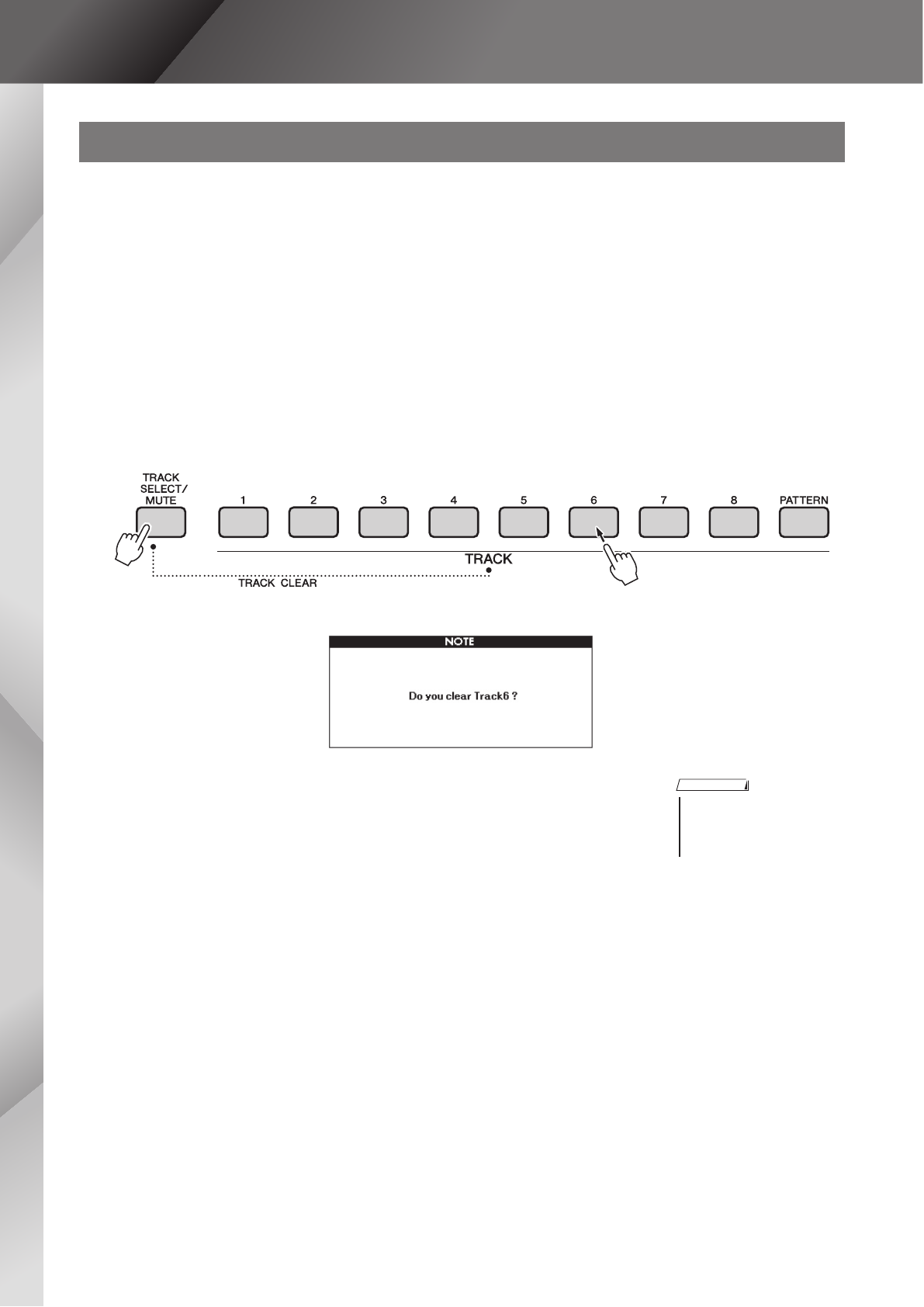 TRACK SELECT/ MUTE

1

2

3

4

5

6

7

8

PATTERN

TRACK

TRACK CLEAR

NOTE

Do you clear Track6 ?