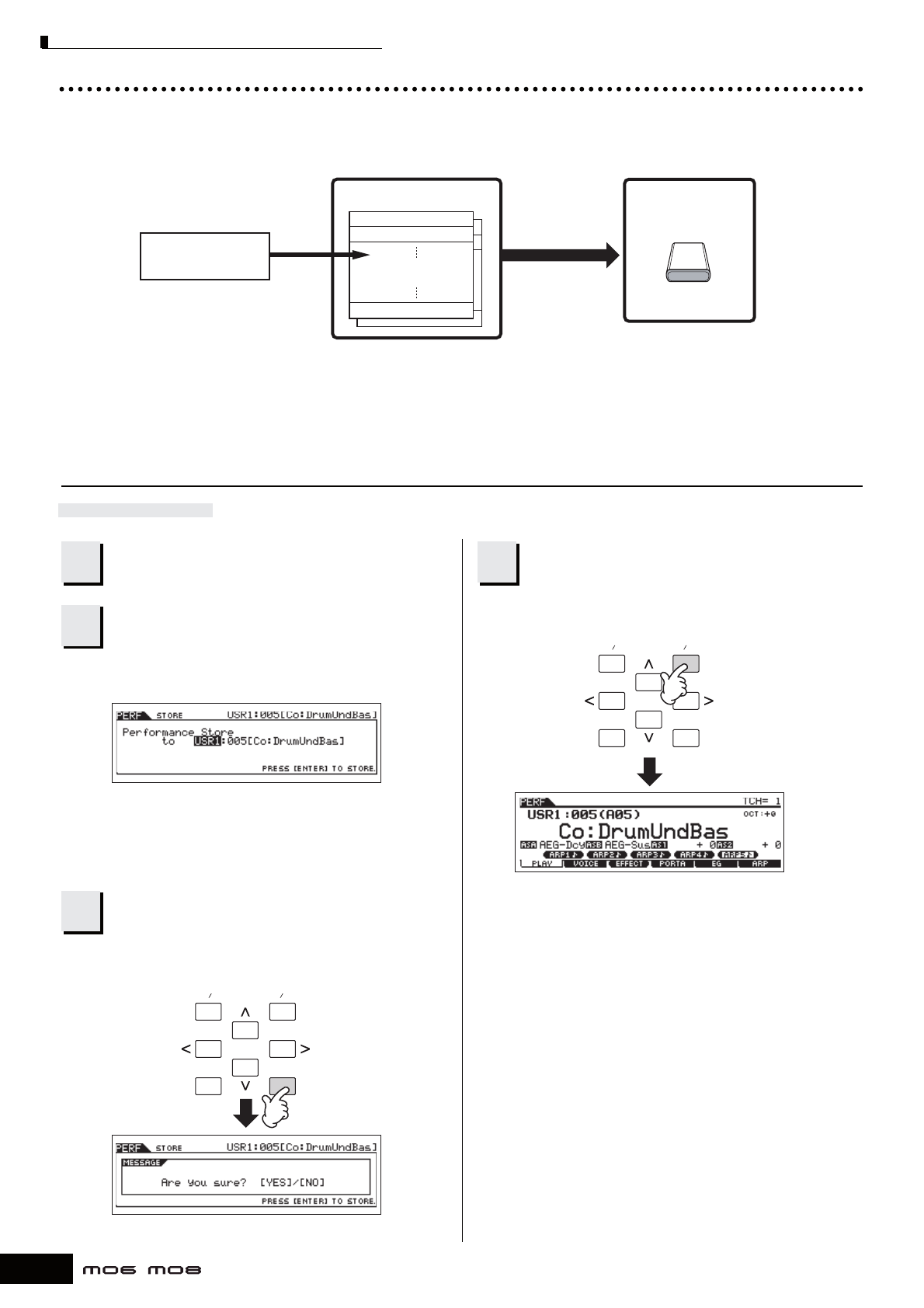 PERF STORE USR1:005[Co:DrumUndBas]
Performance Store
to USR1:005[Co:DrumUndBas]
PRESS [ENTER] TO STORE.

PERF STORE USR1:005[Co:DrumUndBas]
MESSAGE
Are you sure? [YES]/[NO]
PRESS [ENTER] TO STORE.

PERF TCH= 1
USR1:005(A05) OCT:+0
Co:DrumUndBas
ASA AEG-Dcy ASB AEG-Sus AS1 + 0 AS2 + 0
ARP1 ARP2 ARP3 ARP4 ARP5
PLAY VOICE EFFECT PORTA EG ARP

MO6 MO8