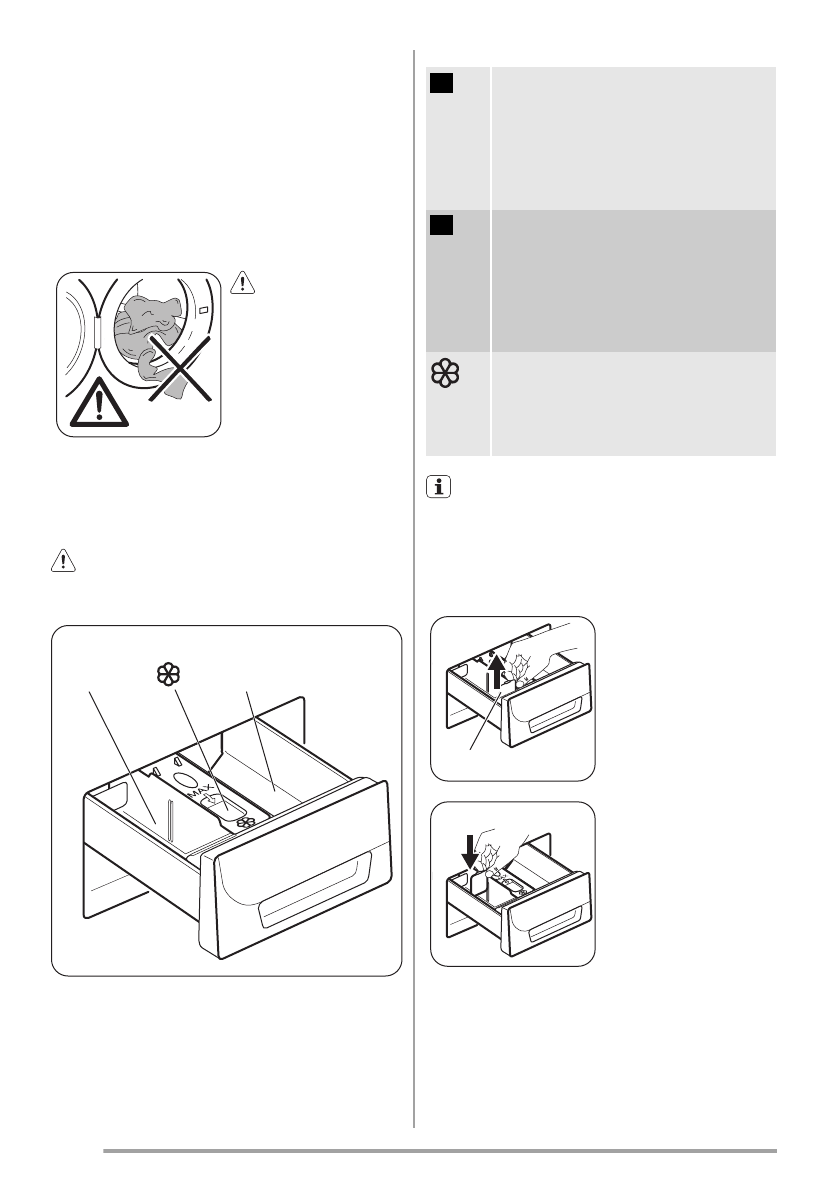 MAX