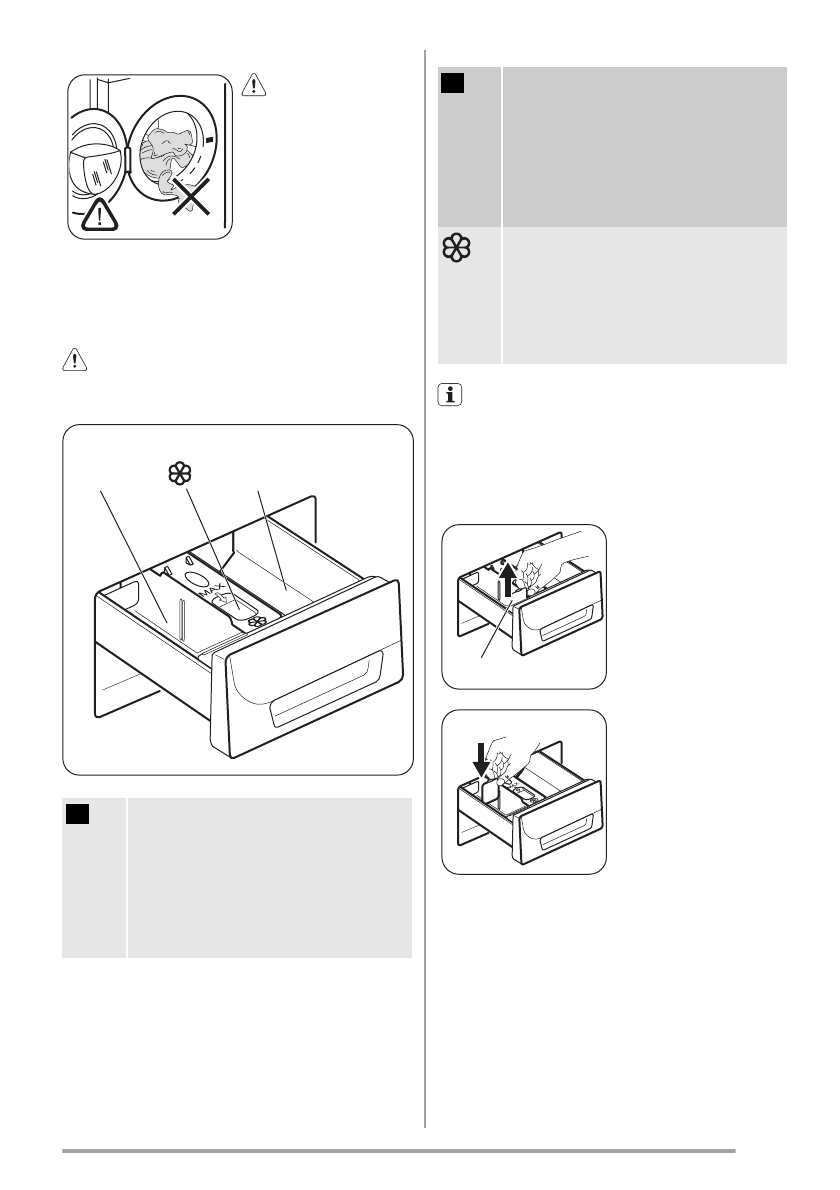 MAX